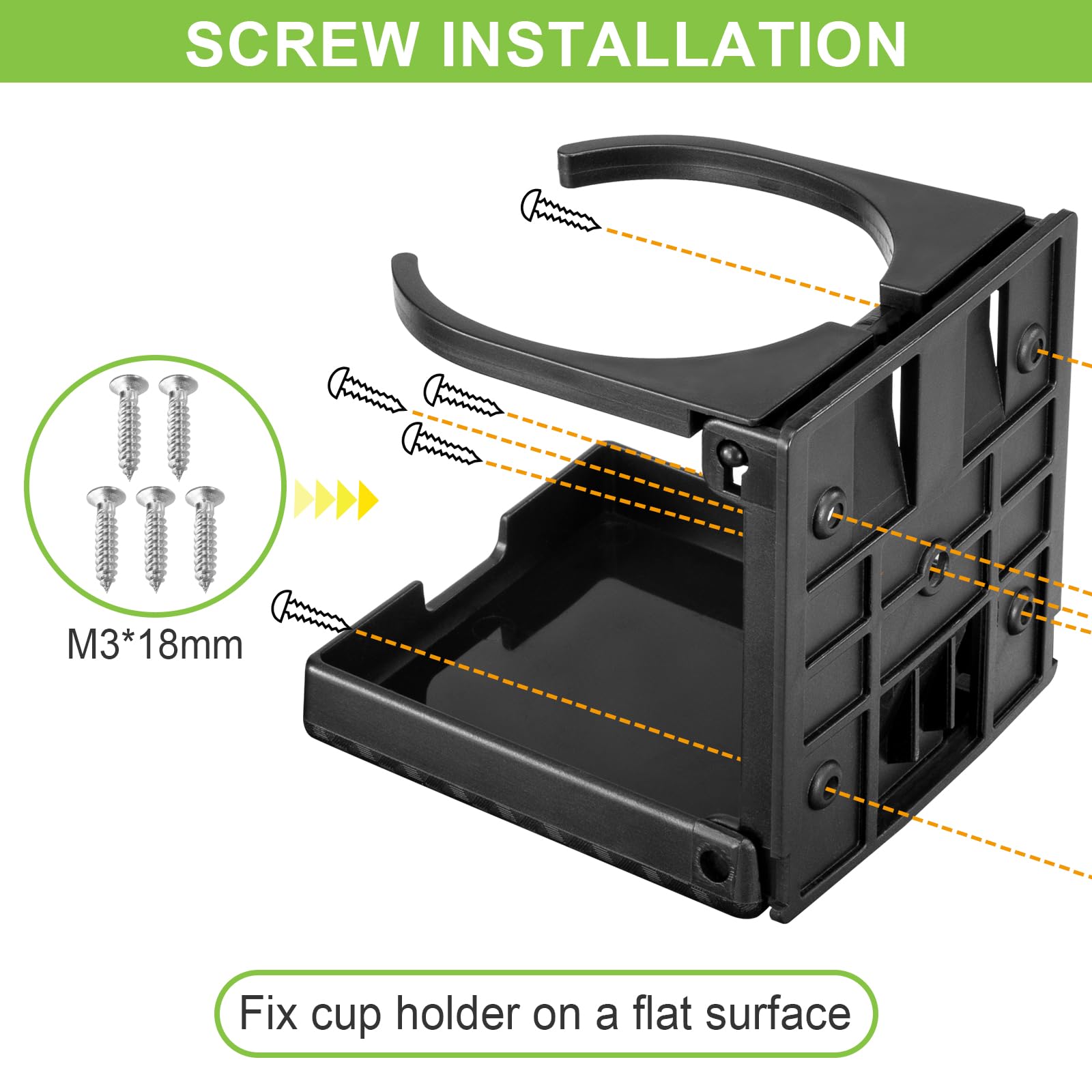 SCREW INSTALLATION

M3*18mm

Fix cup holder on a flat surface