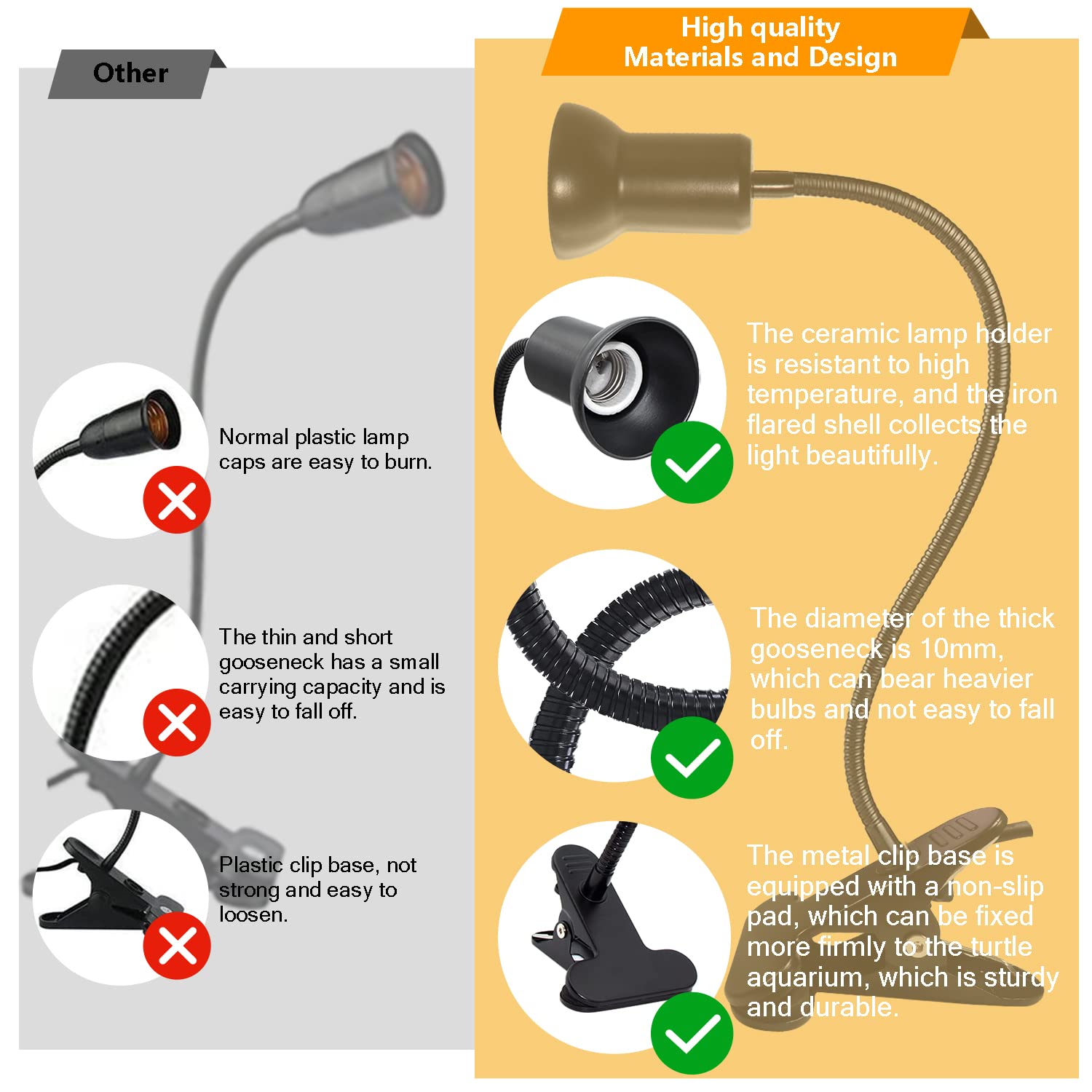 Other

Normal plastic lamp caps are easy to burn.

The thin and short gooseneck has a small carrying capacity and is easy to fall off.

Plastic clip base, not strong and easy to loosen.

High quality
Materials and Design

The ceramic lamp holder is resistant to high temperature, and the iron flared shell collects the light beautifully.

The diameter of the thick gooseneck is 10mm, which can bear heavier bulbs and not easy to fall off.

The metal clip base is equipped with a non-slip pad, which can be fixed more firmly to the turtle aquarium, which is sturdy and durable.