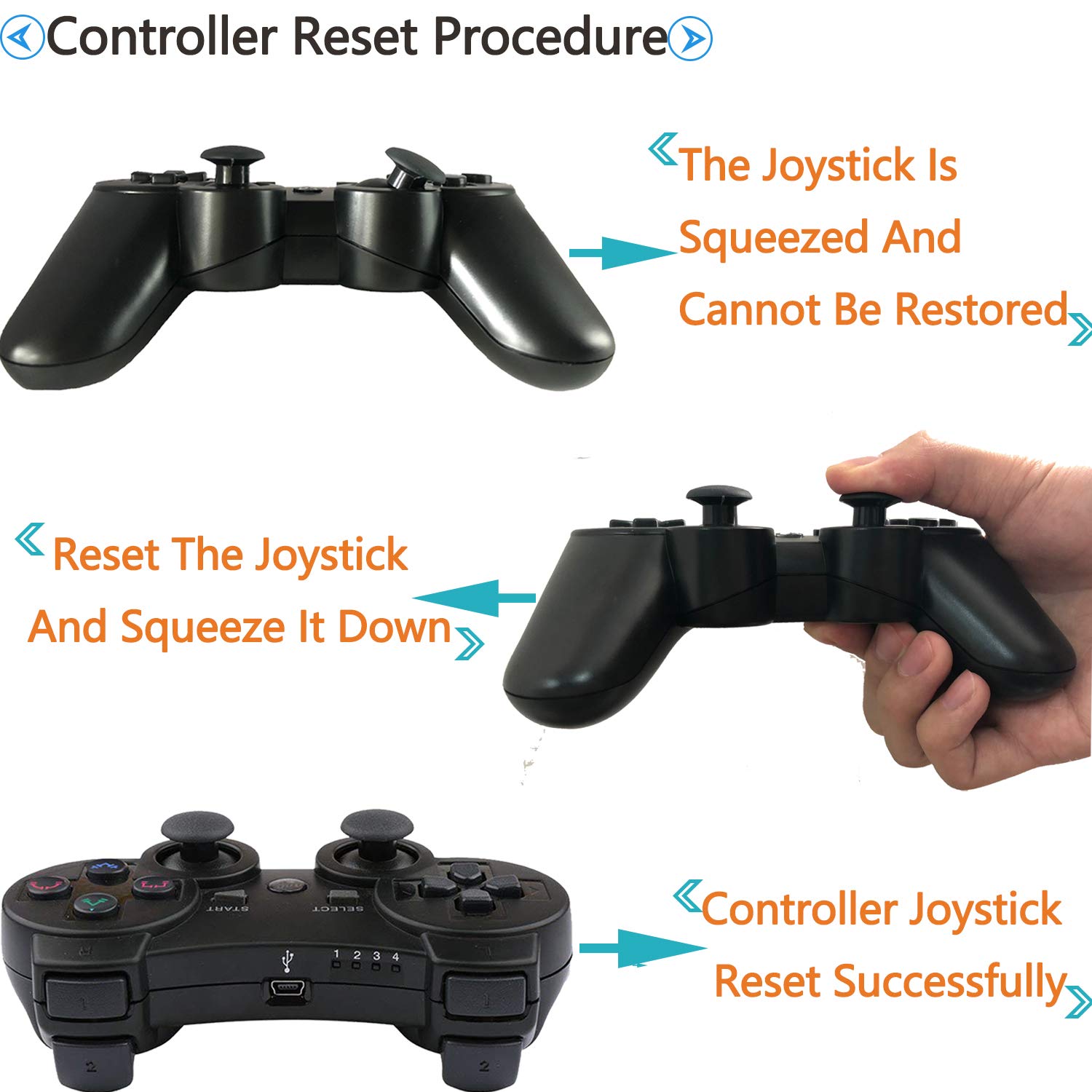 Controller Reset Procedure

The Joystick Is Squeezed And Cannot Be Restored

Reset The Joystick And Squeeze It Down

START SELECT

1 2 3 4

1 1

2 2

Controller Joystick Reset Successfully