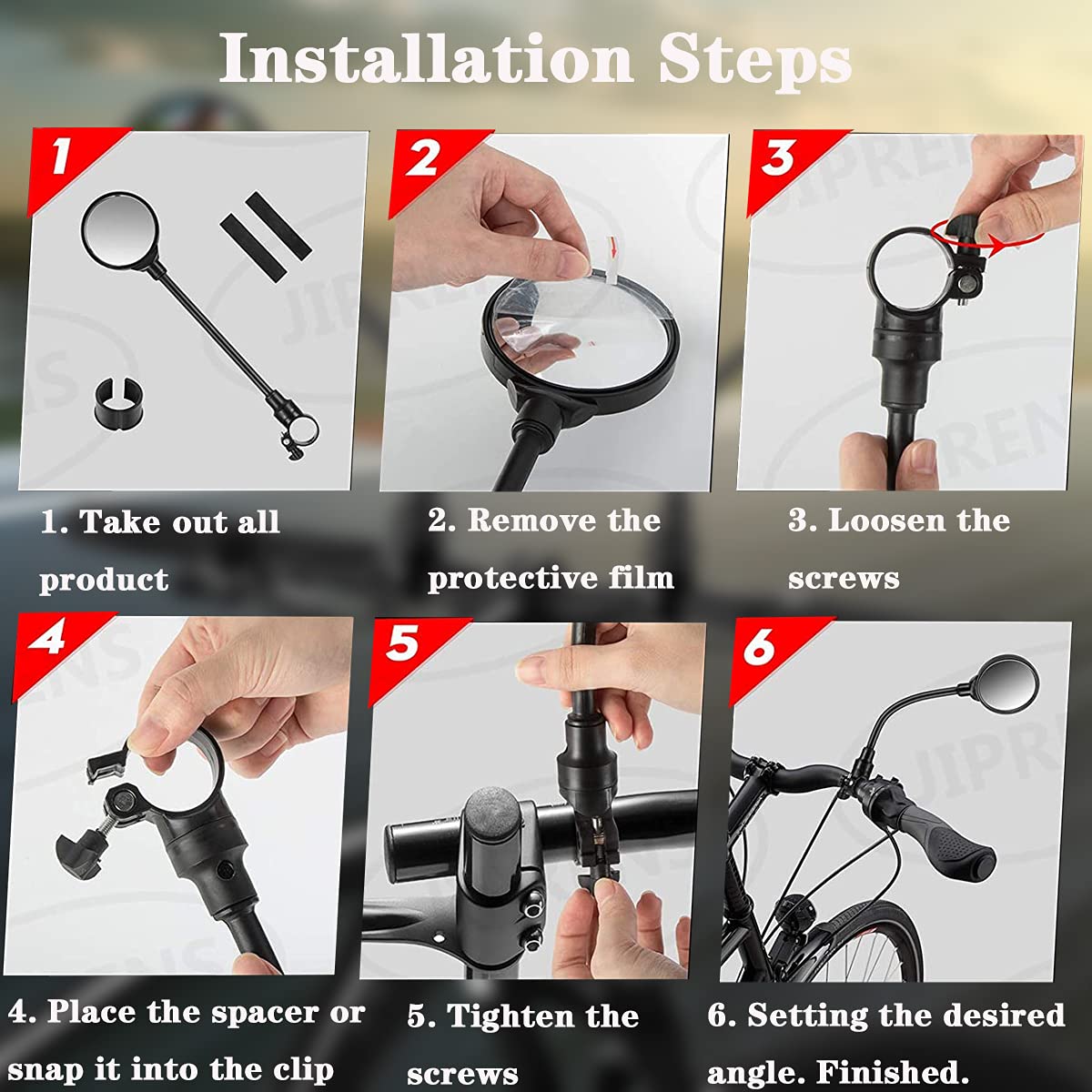 Installation Steps

1

2

3

1. Take out all product

2. Remove the protective film

3. Loosen the screws

4

5

6

4. Place the spacer or snap it into the clip

5. Tighten the screws

6. Setting the desired angle. Finished.