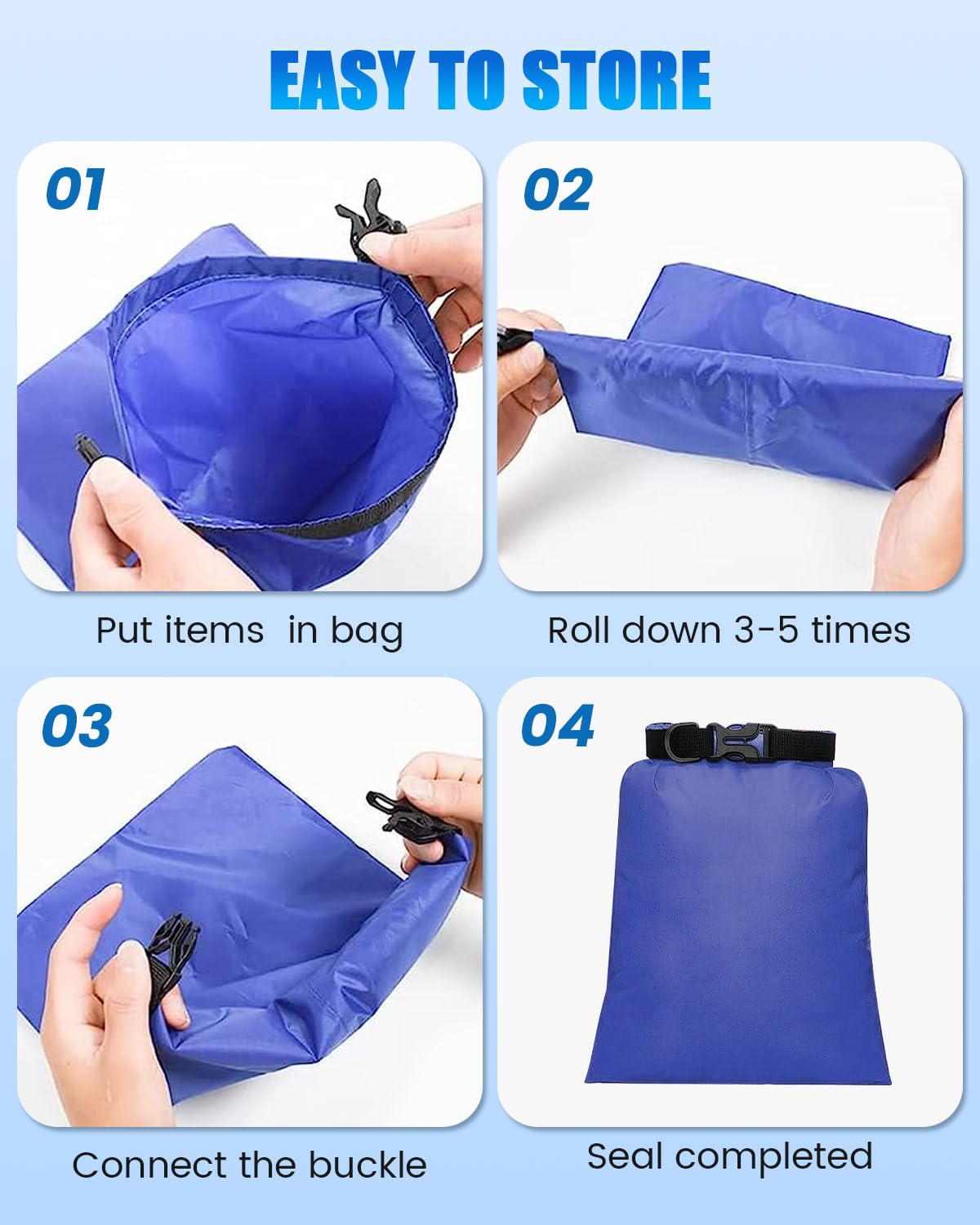 EASY TO STORE

01

Put items  in bag

02

Roll down 3-5 times

03

Connect the buckle

04

Seal completed