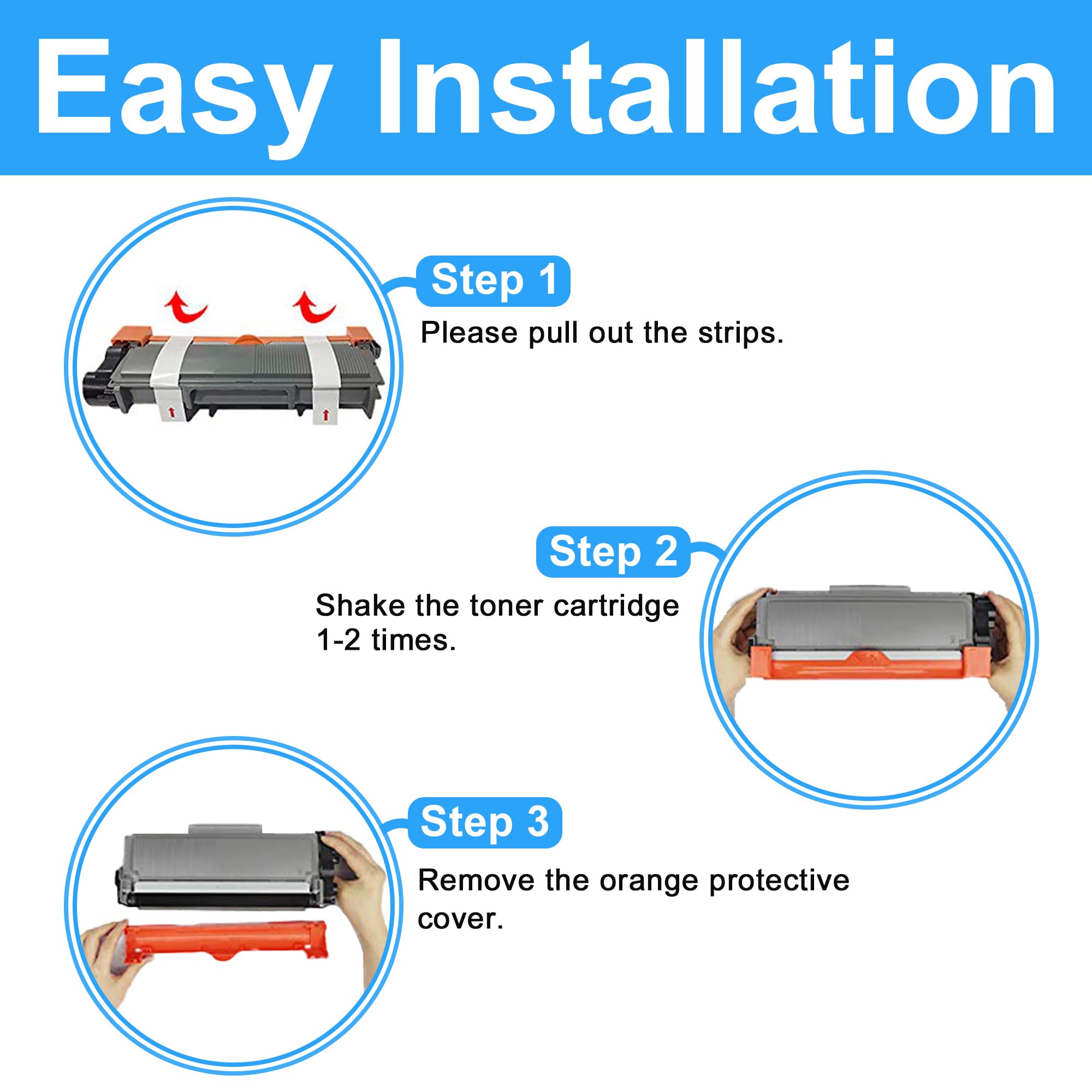 Easy Installation

Step 1

Please pull out the strips.

Step 2

Shake the toner cartridge 1-2 times.

Step 3

Remove the orange protective cover.