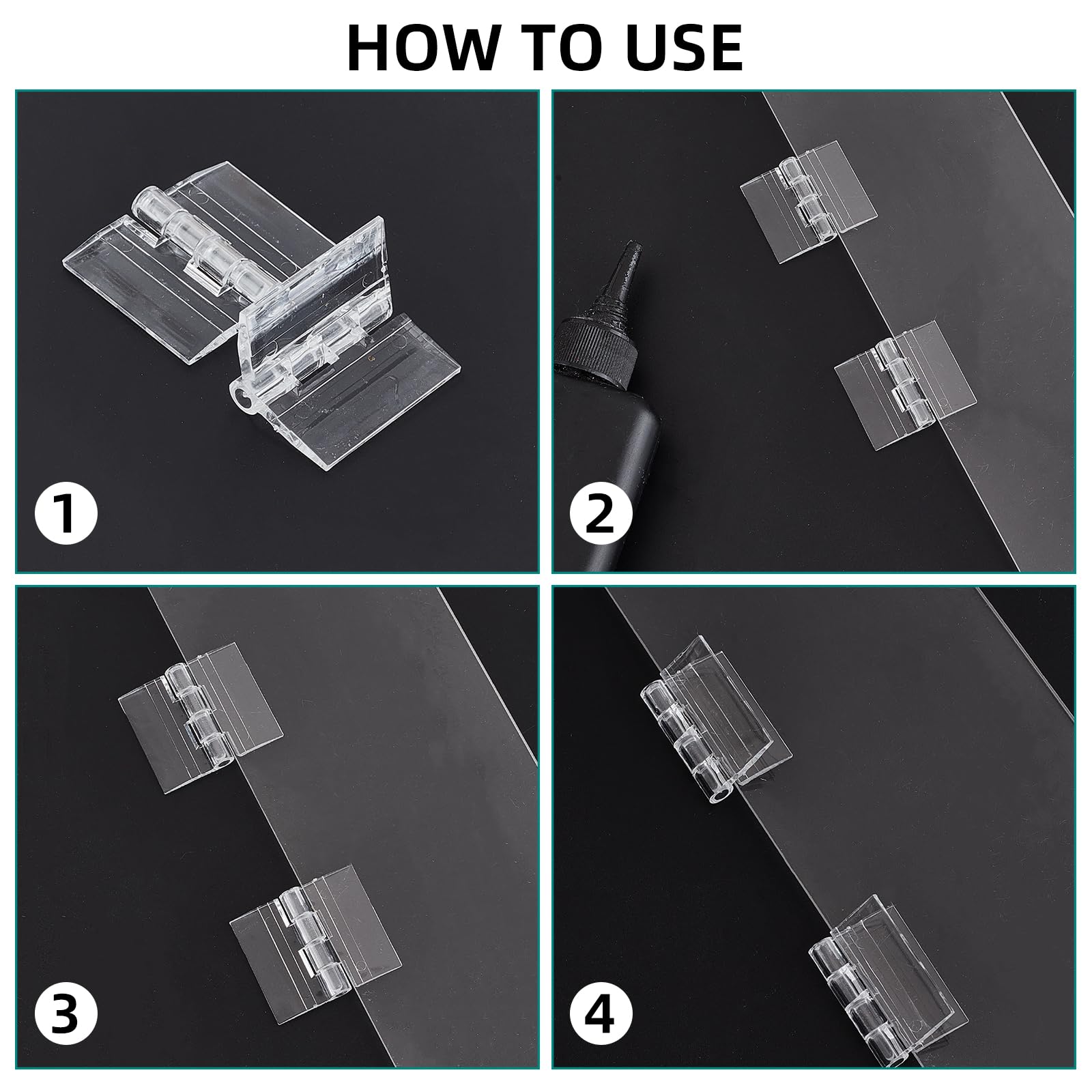 HOW TO USE

1

2

3

4