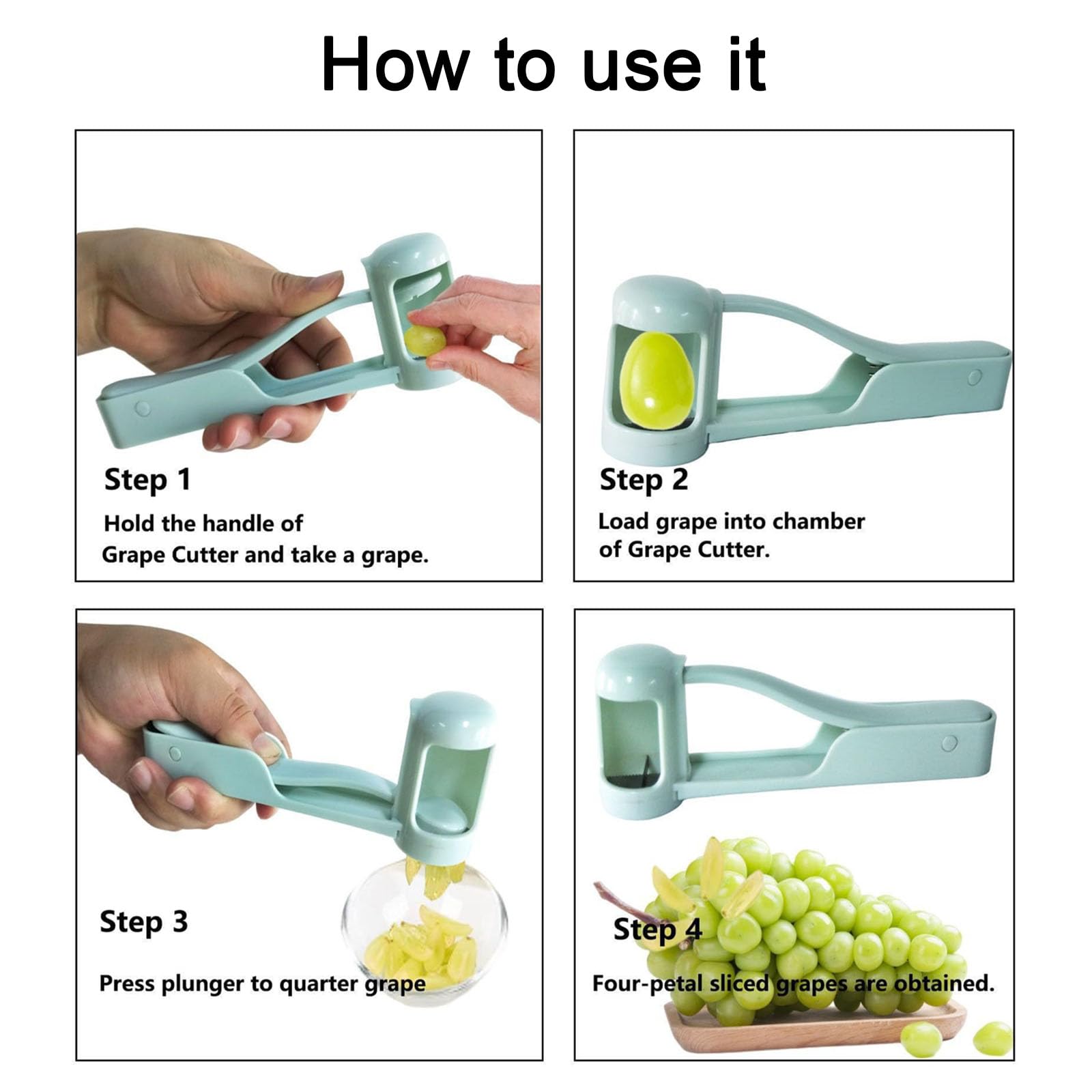 How to use it

Step 1

Hold the handle of Grape Cutter and take a grape.

Step 2

Load grape into chamber of Grape Cutter.

Step 3

Press plunger to quarter grape

Step 4

Four-petal sliced grapes are obtained.