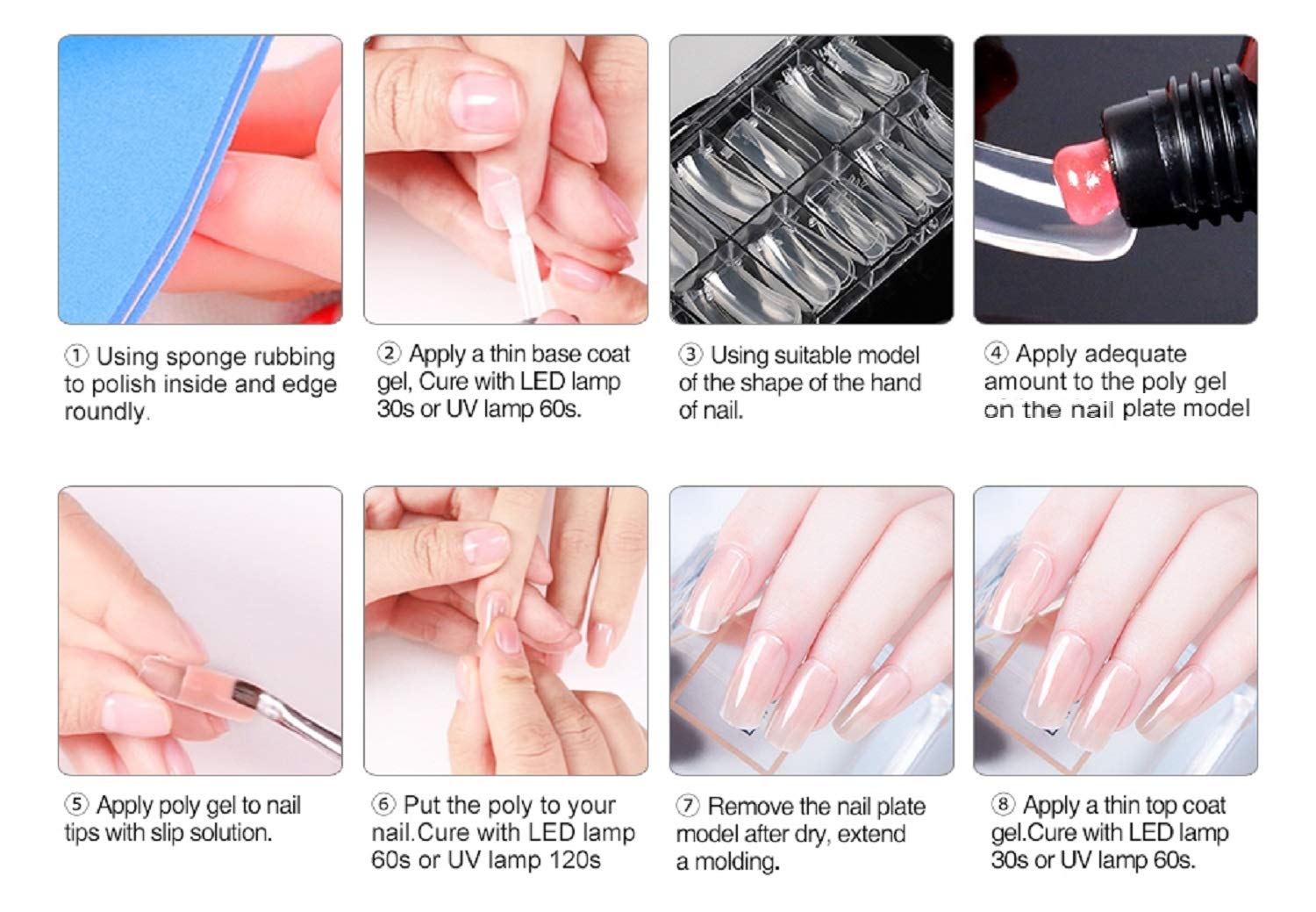 ① Using sponge rubbing to polish inside and edge roundly.

② Apply a thin base coat gel, Cure with LED lamp 30s or UV lamp 60s.

③ Using suitable model of the shape of the hand of nail.

④ Apply adequate amount to the poly gel on the nail plate model

⑤ Apply poly gel to nail tips with slip solution.

⑥ Put the poly to your nail.Cure with LED lamp 60s or UV lamp 120s

⑦ Remove the nail plate model after dry, extend a molding.

⑧ Apply a thin top coat gel.Cure with LED lamp 30s or UV lamp 60s.