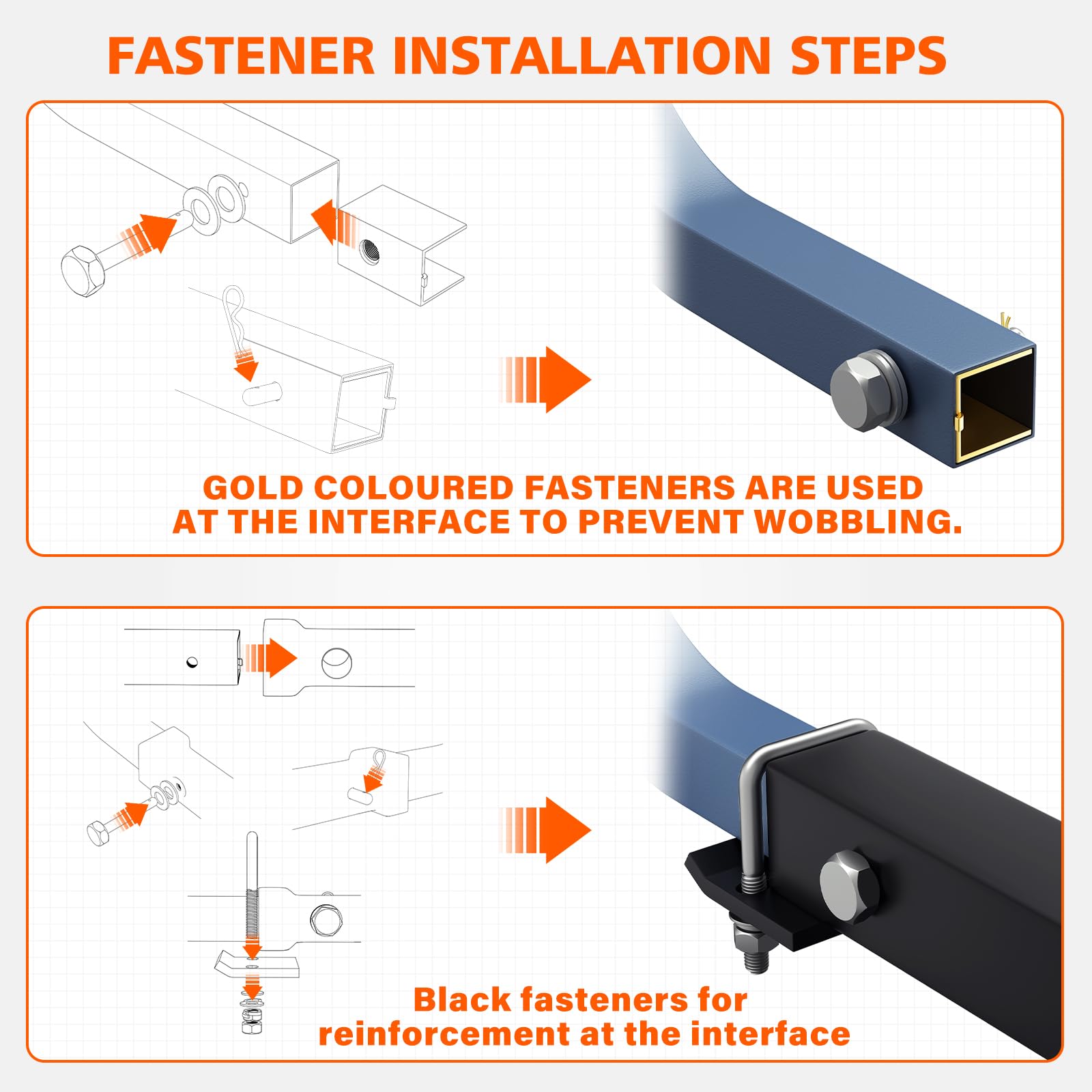 FASTENER INSTALLATION STEPS

GOLD COLOURED FASTENERS ARE USED AT THE INTERFACE TO PREVENT WOBBLING.

Black fasteners for reinforcement at the interface