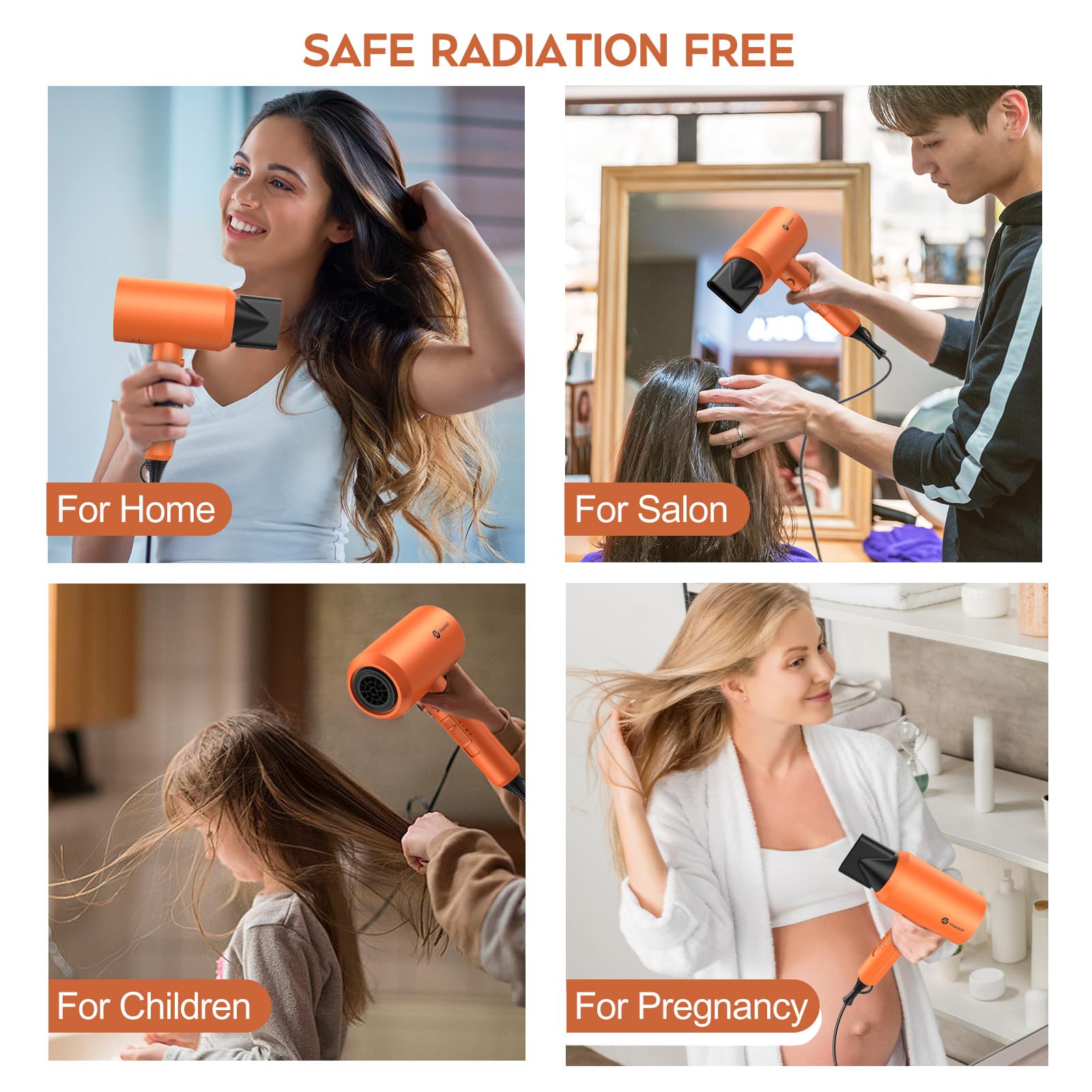 SAFE RADIATION FREE

For Home

For Salon

For Children

For Pregnancy