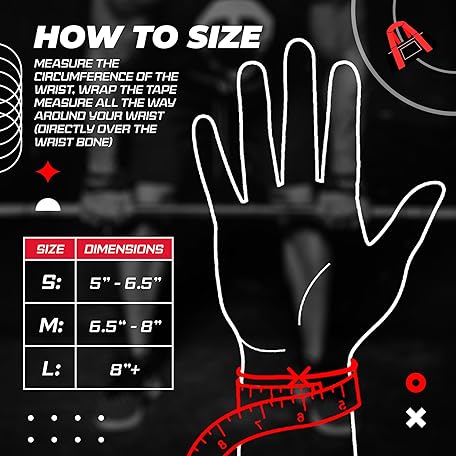 HOW TO SIZE

MEASURE THE CIRCUMFERENCE OF THE WRIST. WRAP THE TAPE MEASURE ALL THE WAY AROUND YOUR WRIST (DIRECTLY OVER THE WRIST BONE)

| SIZE | DIMENSIONS |
|---|---|
| S: | 5" - 6.5" |
| M: | 6.5" - 8" |
| L: | 8"+ |

5
6
7
8