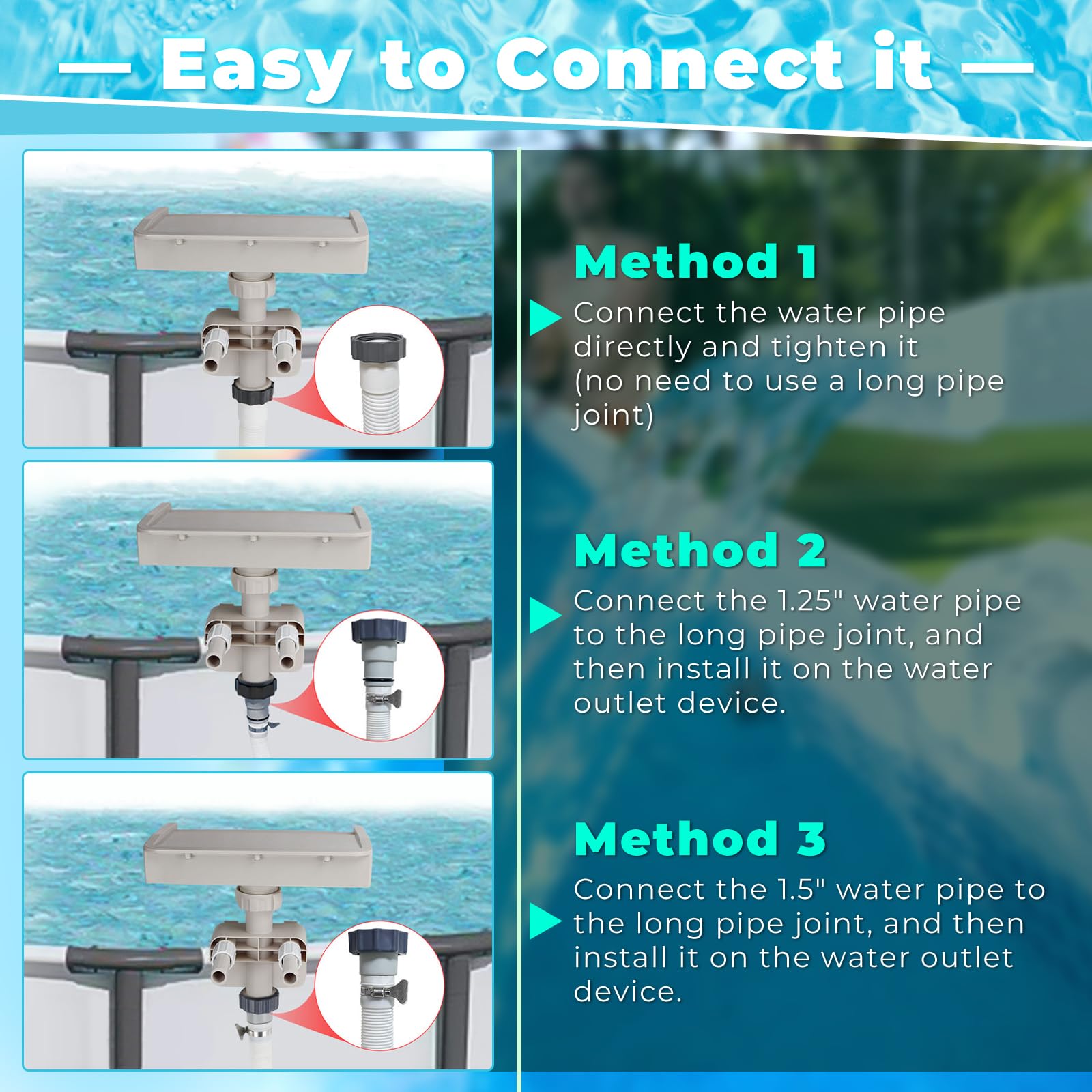 — Easy to Connect it —

Method 1

Connect the water pipe directly and tighten it (no need to use a long pipe joint)

Method 2

Connect the 1.25" water pipe to the long pipe joint, and then install it on the water outlet device.

Method 3

Connect the 1.5" water pipe to the long pipe joint, and then install it on the water outlet device.