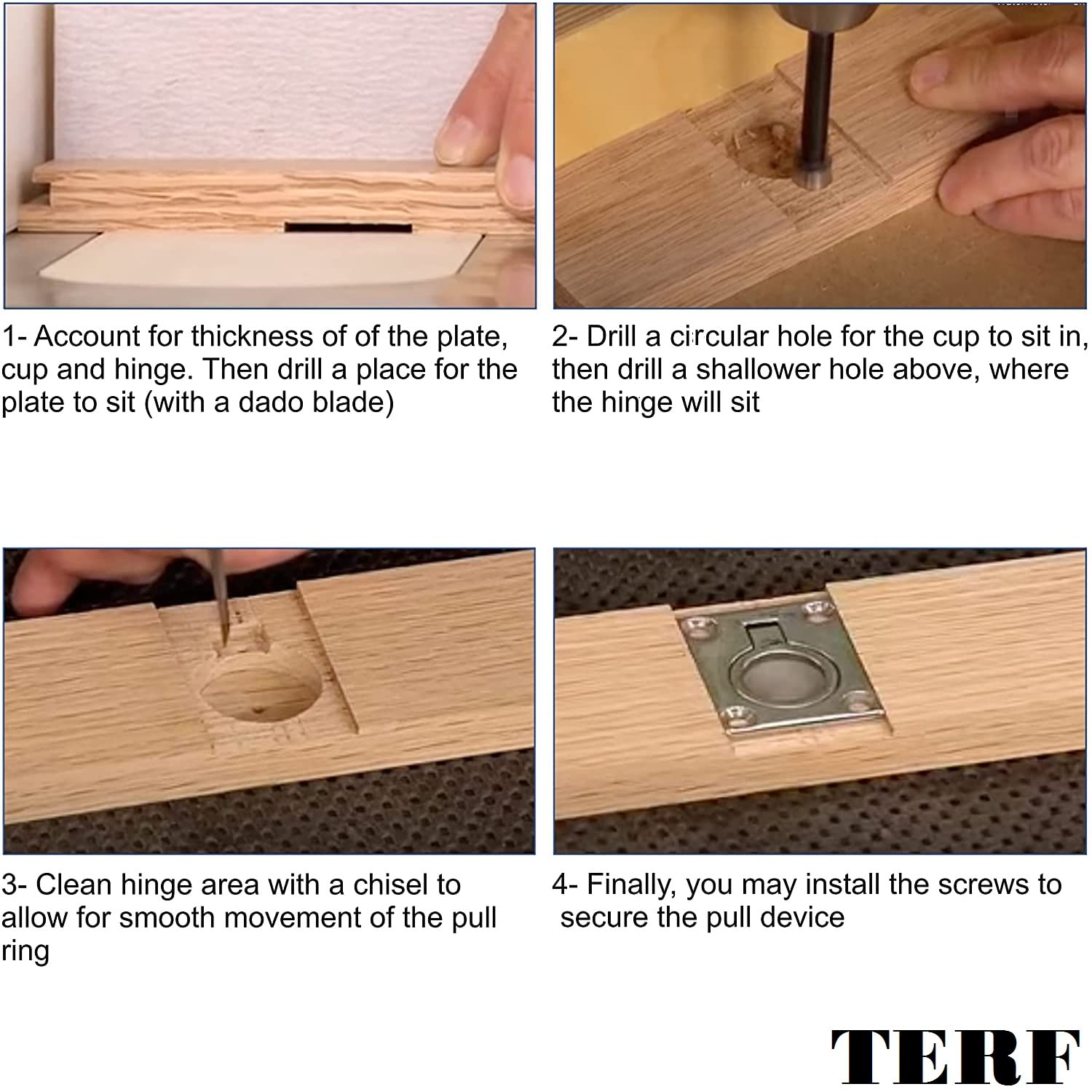 1- Account for thickness of of the plate, cup and hinge. Then drill a place for the plate to sit (with a dado blade)

2- Drill a circular hole for the cup to sit in, then drill a shallower hole above, where the hinge will sit

3- Clean hinge area with a chisel to allow for smooth movement of the pull ring

4- Finally, you may install the screws to secure the pull device

TERF