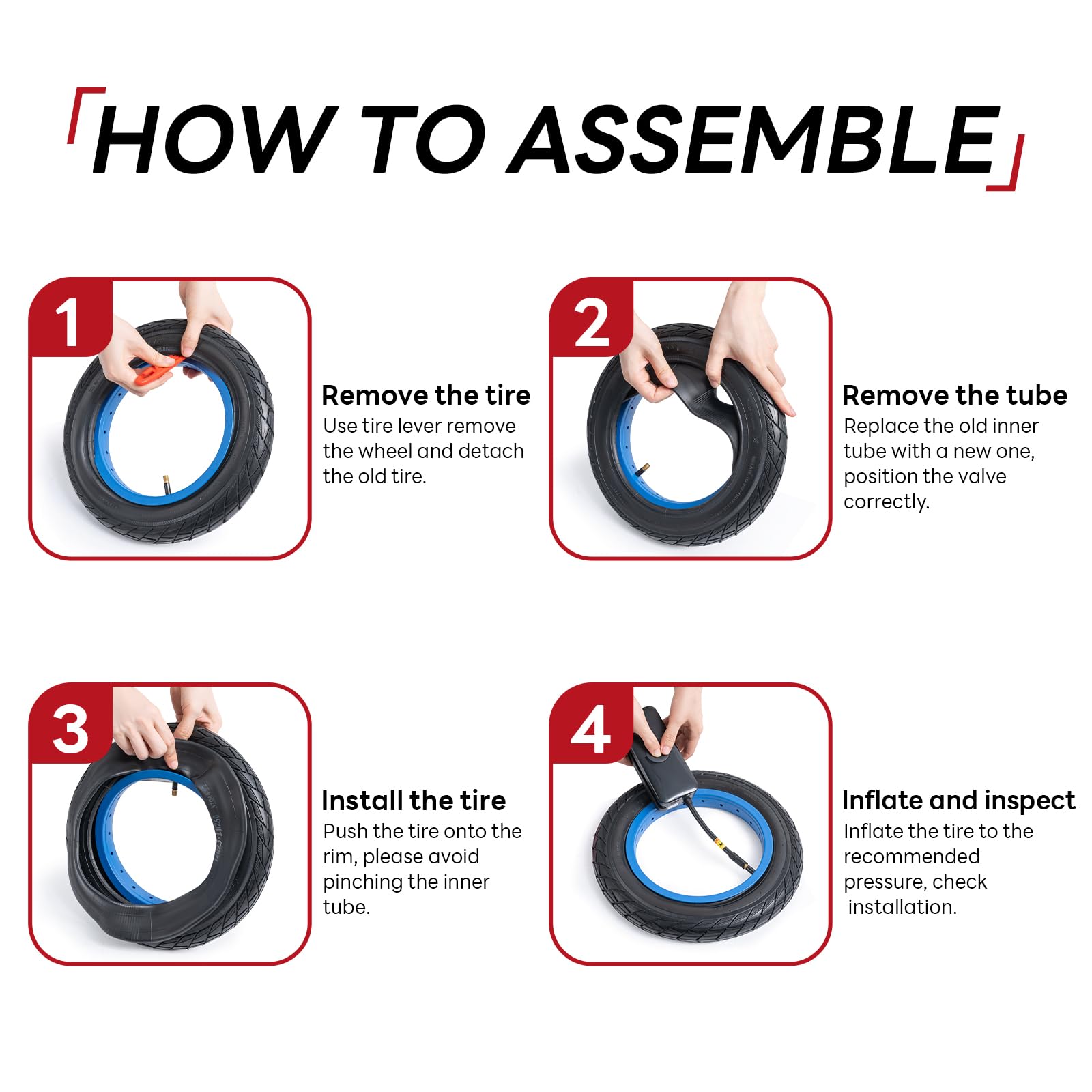 HOW TO ASSEMBLE

1

Remove the tire
Use tire lever remove the wheel and detach the old tire.

2

Remove the tube
Replace the old inner tube with a new one, position the valve correctly.

3

Install the tire
Push the tire onto the rim, please avoid pinching the inner tube.

4

Inflate and inspect
Inflate the tire to the recommended pressure, check installation.