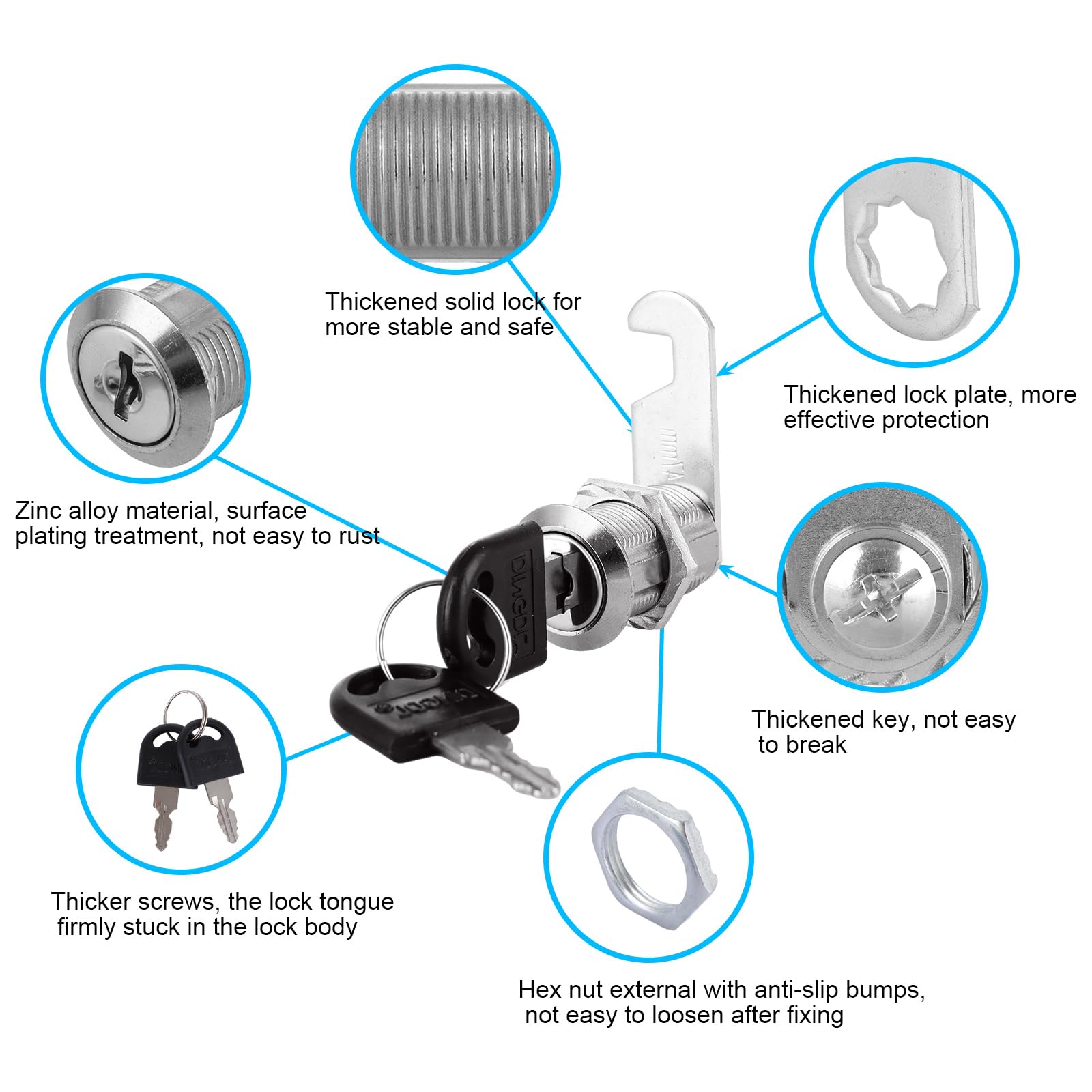 Thickened solid lock for more stable and safe

Thickened lock plate, more effective protection

Zinc alloy material, surface plating treatment, not easy to rust

DINGDR

DINGDR

Thickened key, not easy to break

Thicker screws, the lock tongue firmly stuck in the lock body

Hex nut external with anti-slip bumps, not easy to loosen after fixing