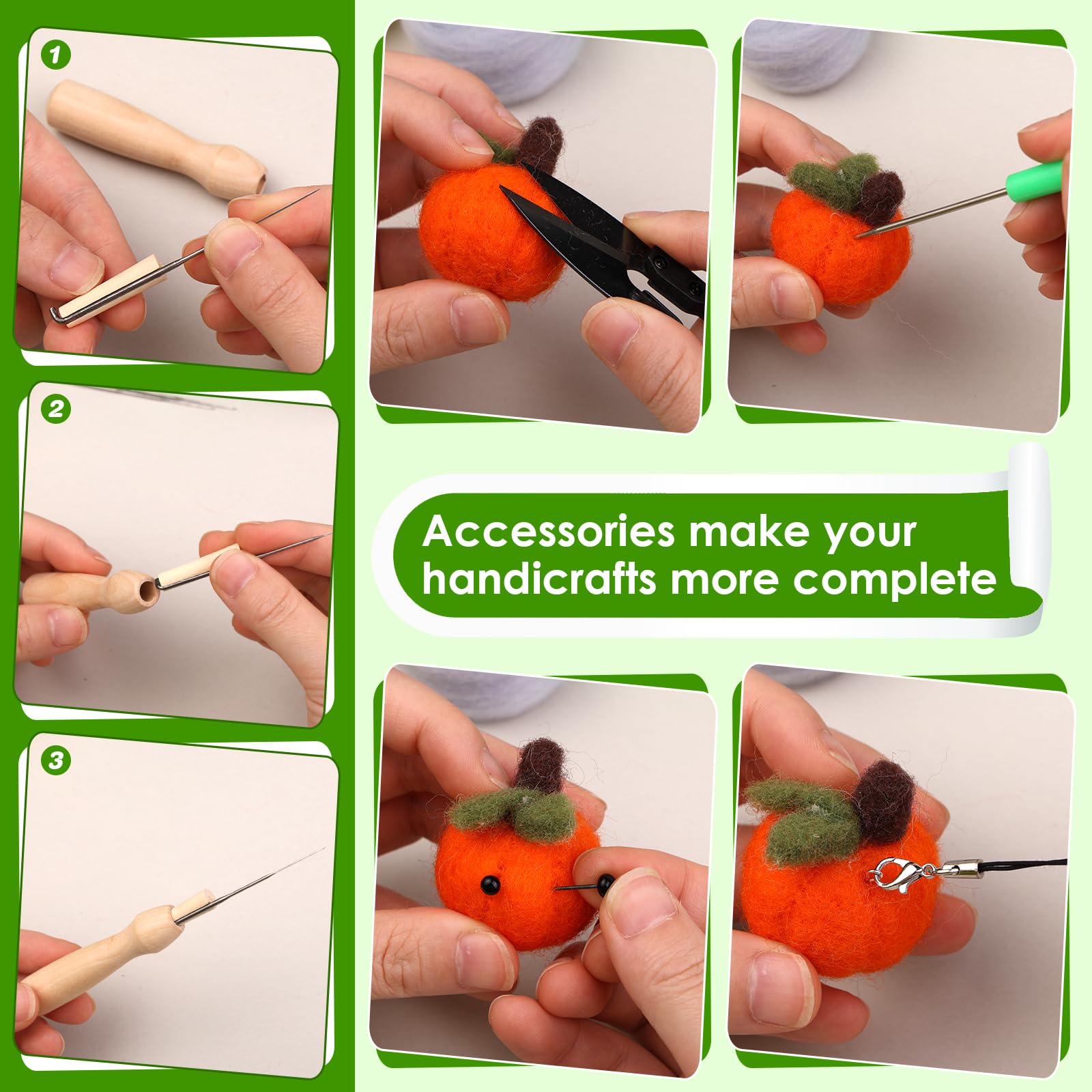 1

2

3

Accessories make your handicrafts more complete