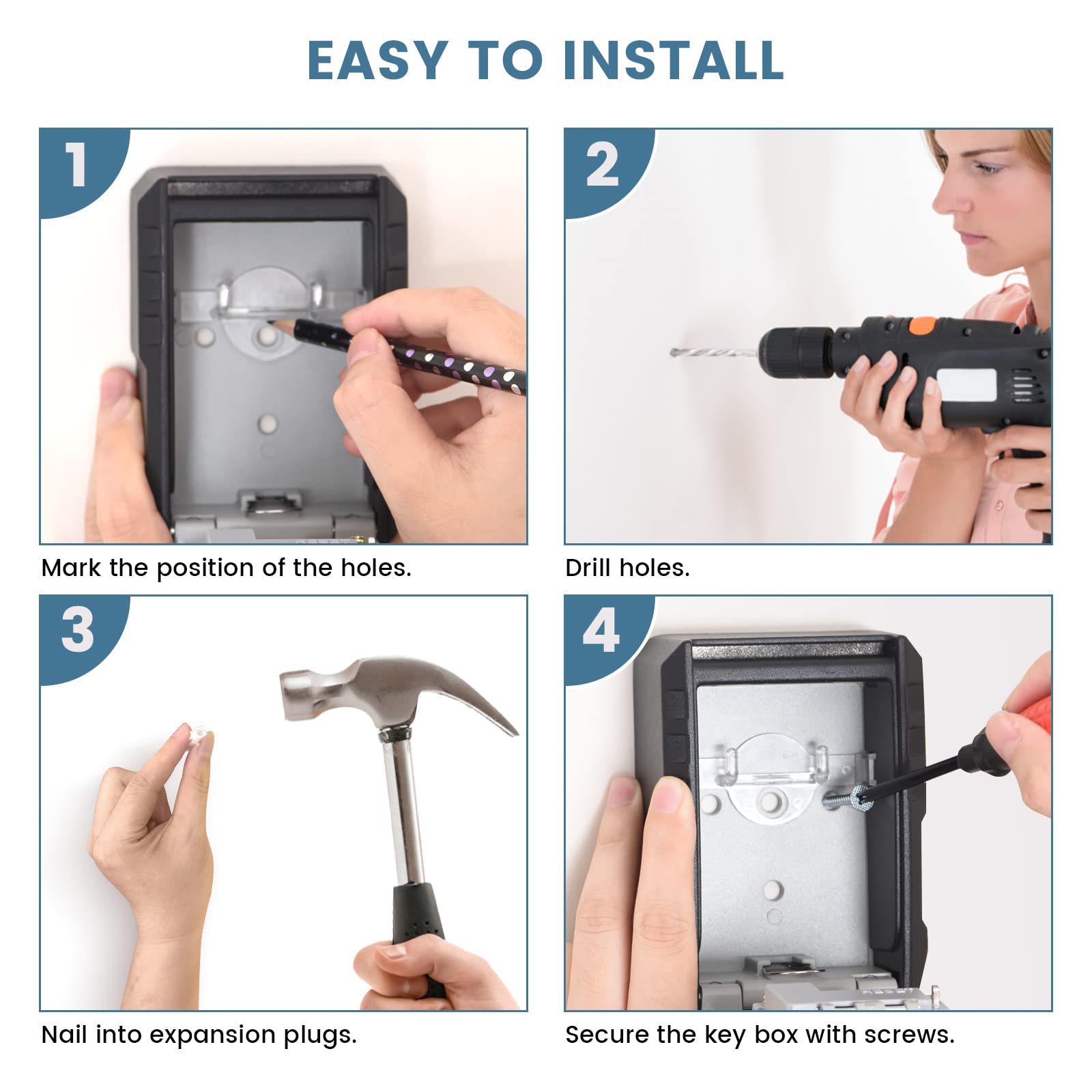 EASY TO INSTALL

1

Mark the position of the holes.

2

Drill holes.

3

Nail into expansion plugs.

4

Secure the key box with screws.