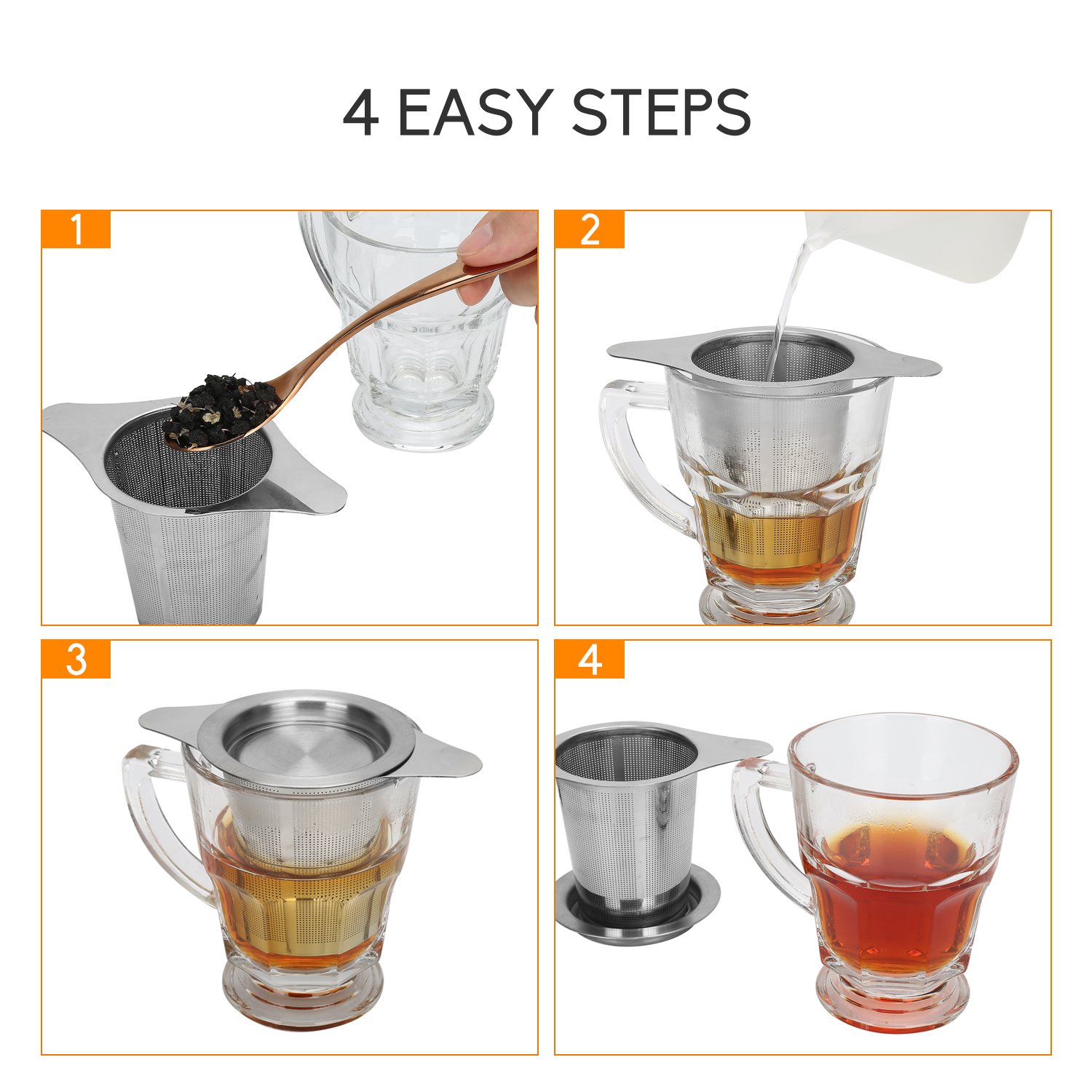 4 EASY STEPS

1

2

3

4