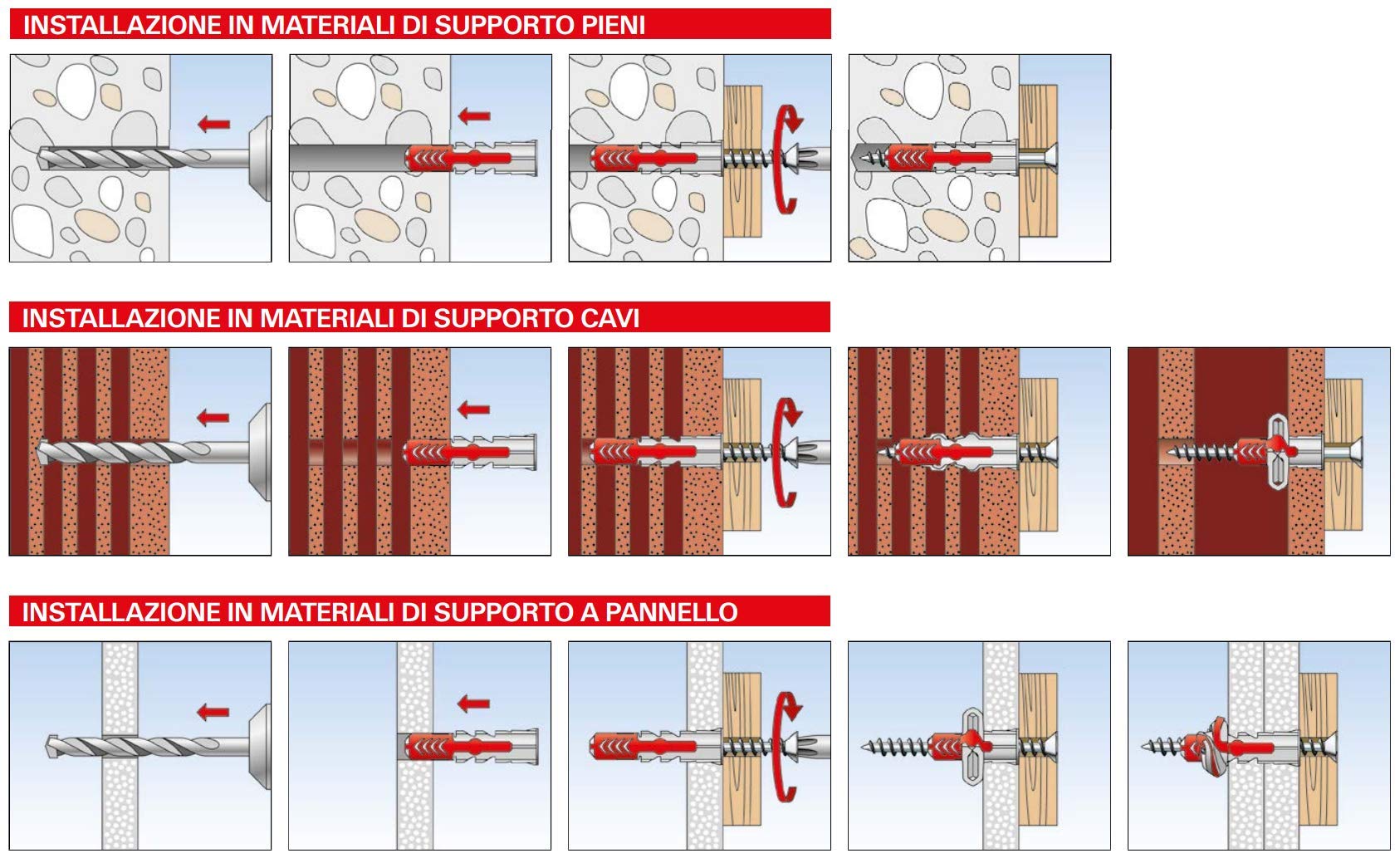 INSTALLAZIONE IN MATERIALI DI SUPPORTO PIENI

INSTALLAZIONE IN MATERIALI DI SUPPORTO CAVI

INSTALLAZIONE IN MATERIALI DI SUPPORTO A PANNELLO