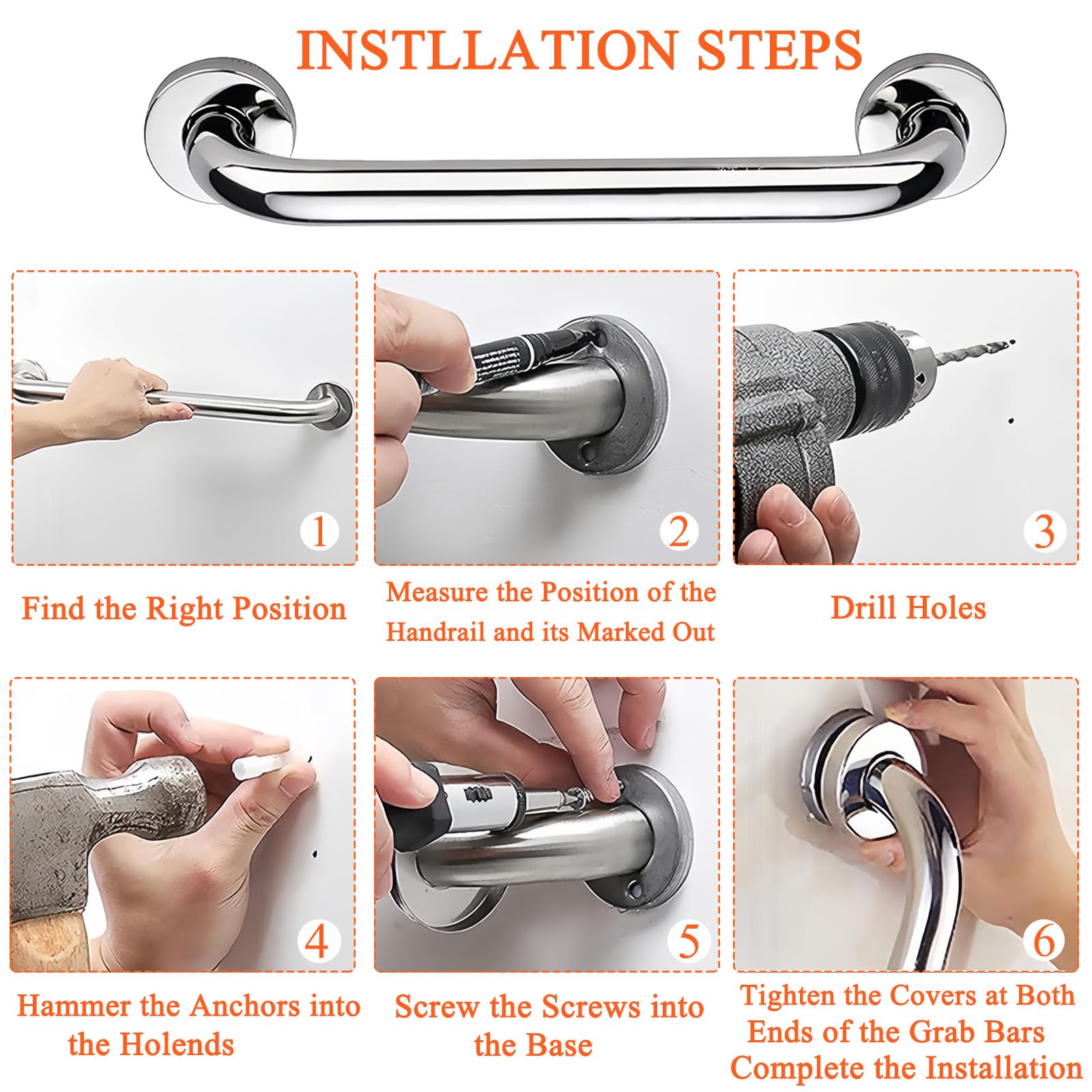 INSTLLATION STEPS

1

Find the Right Position

2

Measure the Position of the Handrail and its Marked Out

3

Drill Holes

4

Hammer the Anchors into the Holends

5

Screw the Screws into the Base

6

Tighten the Covers at Both Ends of the Grab Bars Complete the Installation