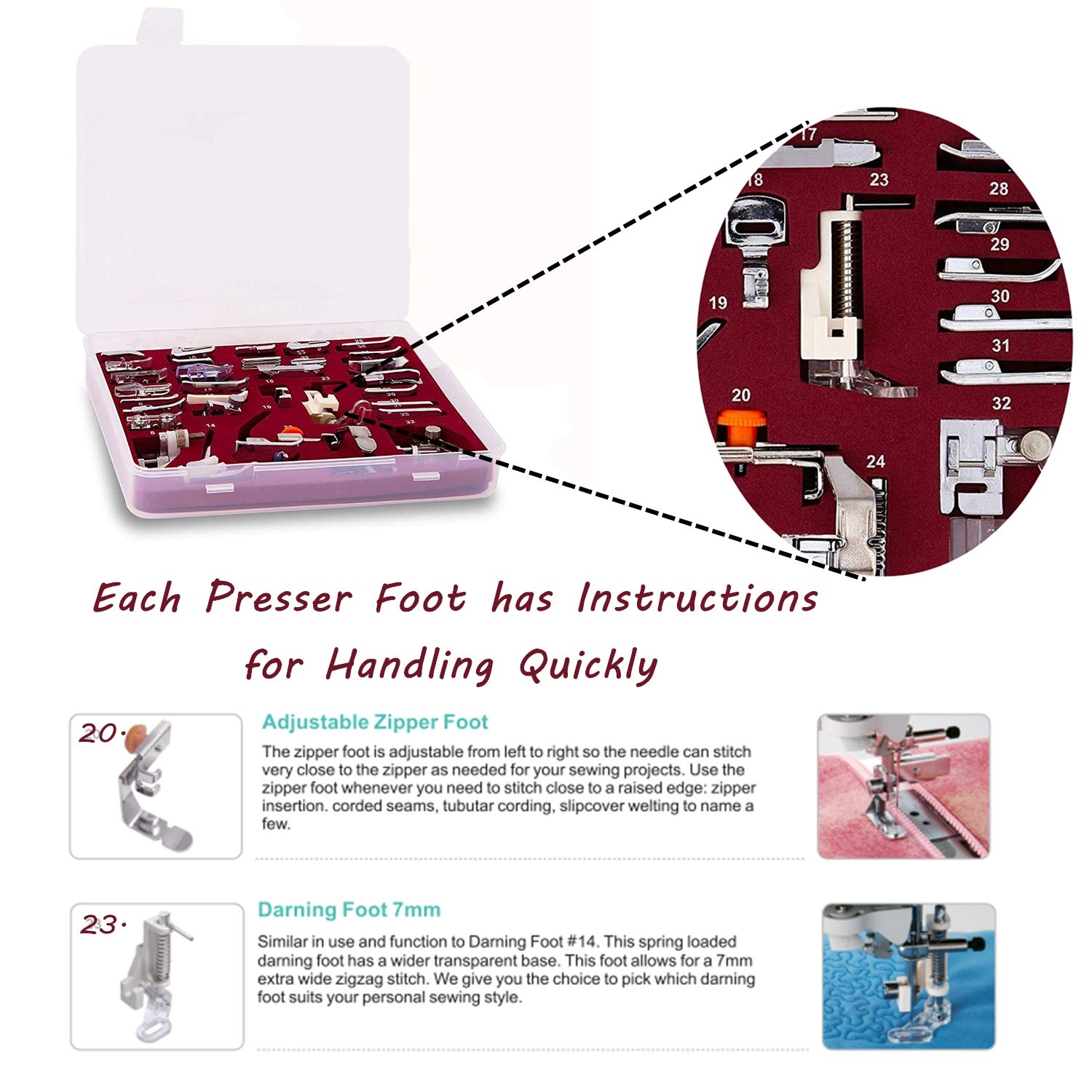 17
18
23
28
29
19
30
31
20
32
24

Each Presser Foot has Instructions for Handling Quickly

20.

Adjustable Zipper Foot

The zipper foot is adjustable from left to right so the needle can stitch very close to the zipper as needed for your sewing projects. Use the zipper foot whenever you need to stitch close to a raised edge: zipper insertion. corded seams, tubutar cording, slipcover welting to name a few.

23.

Darning Foot 7mm

Similar in use and function to Darning Foot #14. This spring loaded darning foot has a wider transparent base. This foot allows for a 7mm extra wide zigzag stitch. We give you the choice to pick which darning foot suits your personal sewing style.