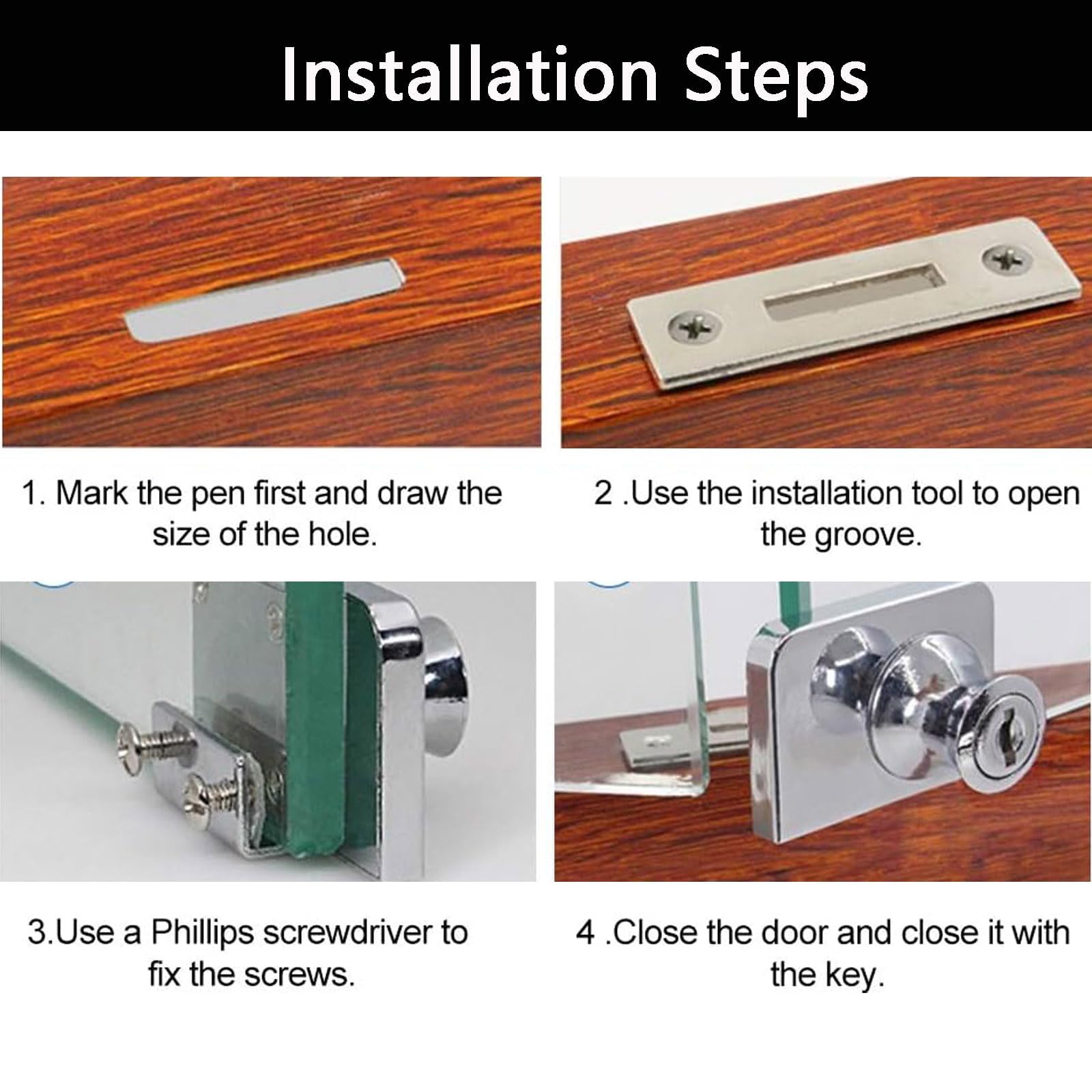 Installation Steps

1. Mark the pen first and draw the size of the hole.

2 .Use the installation tool to open the groove.

3.Use a Phillips screwdriver to fix the screws.

4 .Close the door and close it with the key.