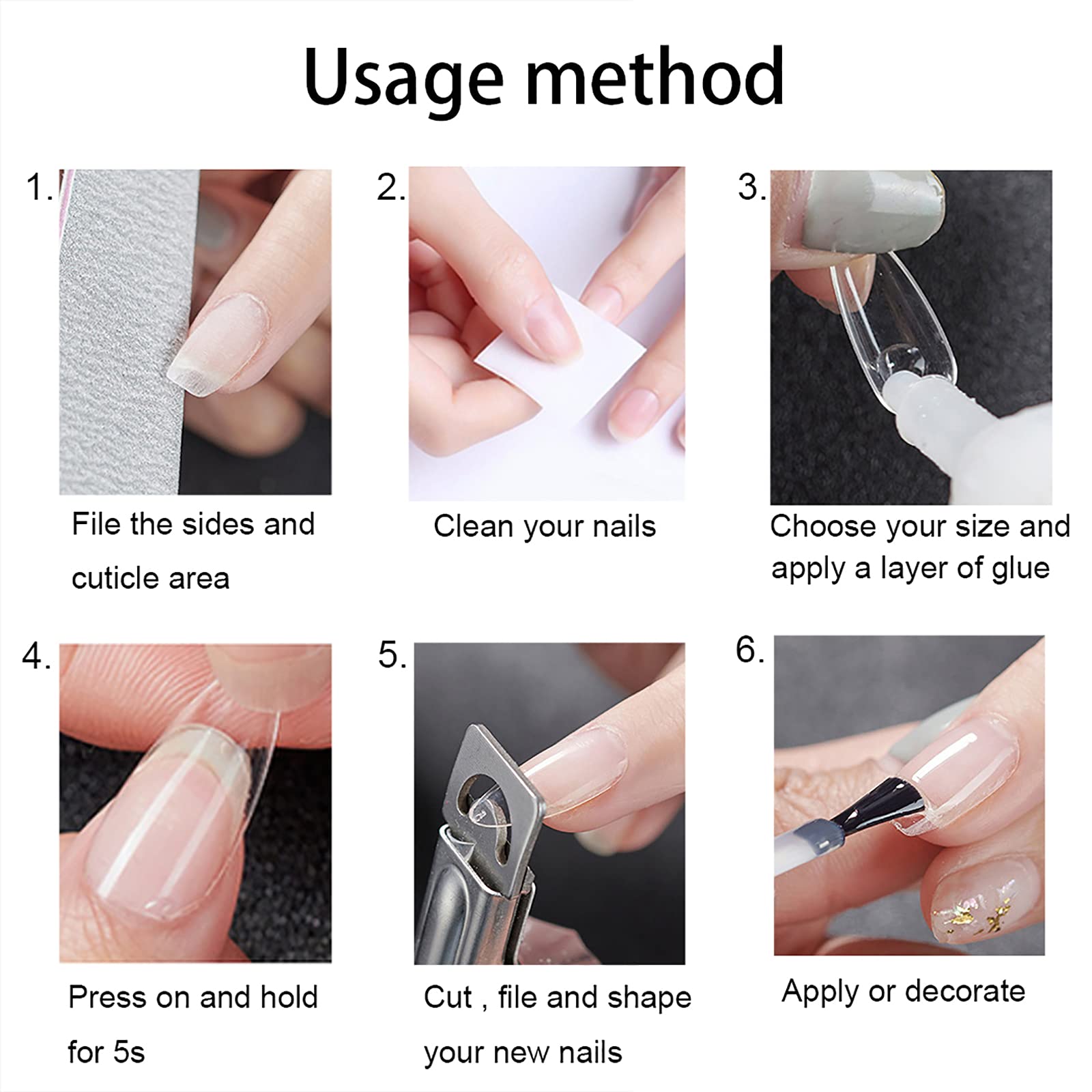 Usage method

1.

File the sides and cuticle area

2.

Clean your nails

3.

Choose your size and apply a layer of glue

4.

Press on and hold for 5s

5.

Cut , file and shape your new nails

6.

Apply or decorate