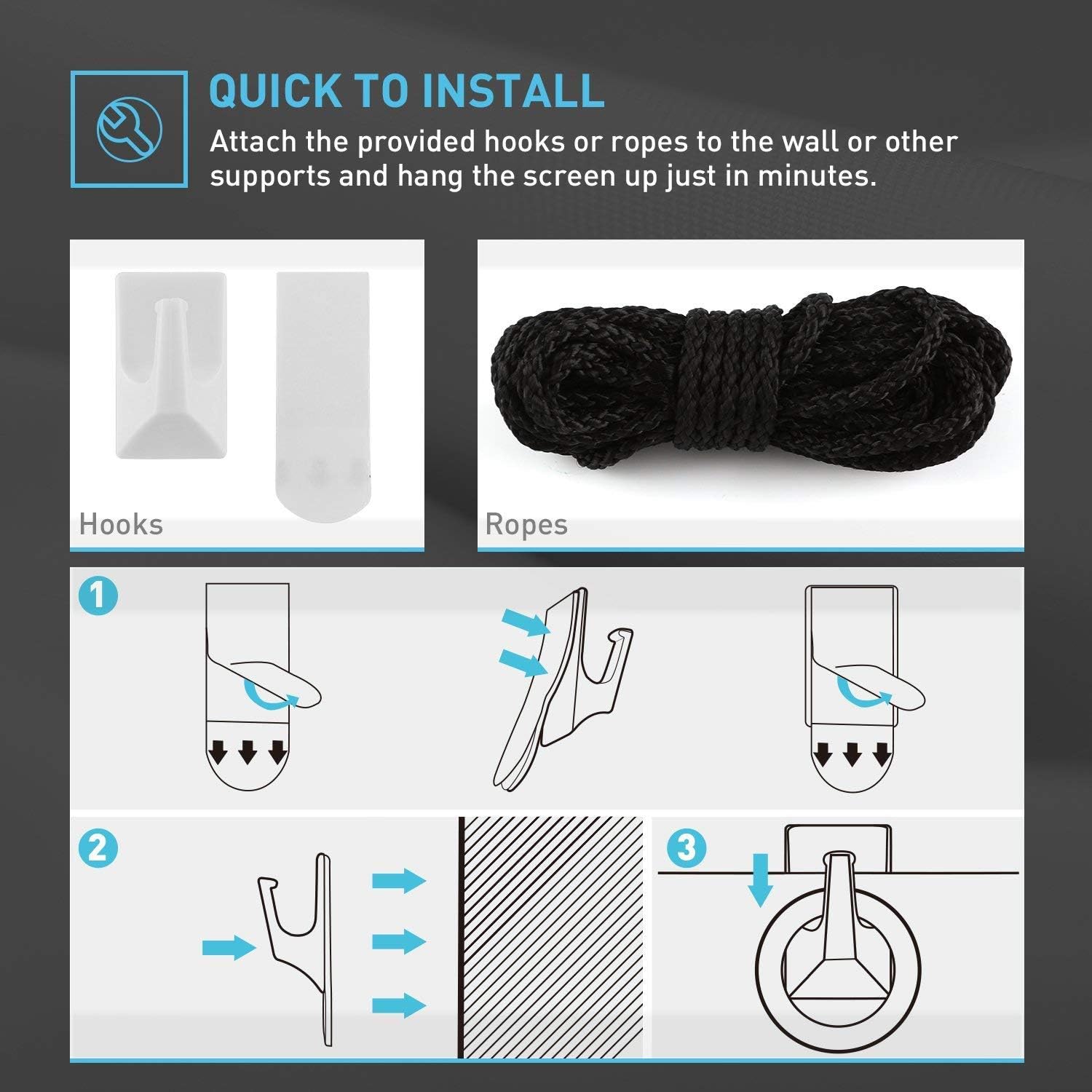 QUICK TO INSTALL

Attach the provided hooks or ropes to the wall or other supports and hang the screen up just in minutes.

Hooks

Ropes

1

2

3