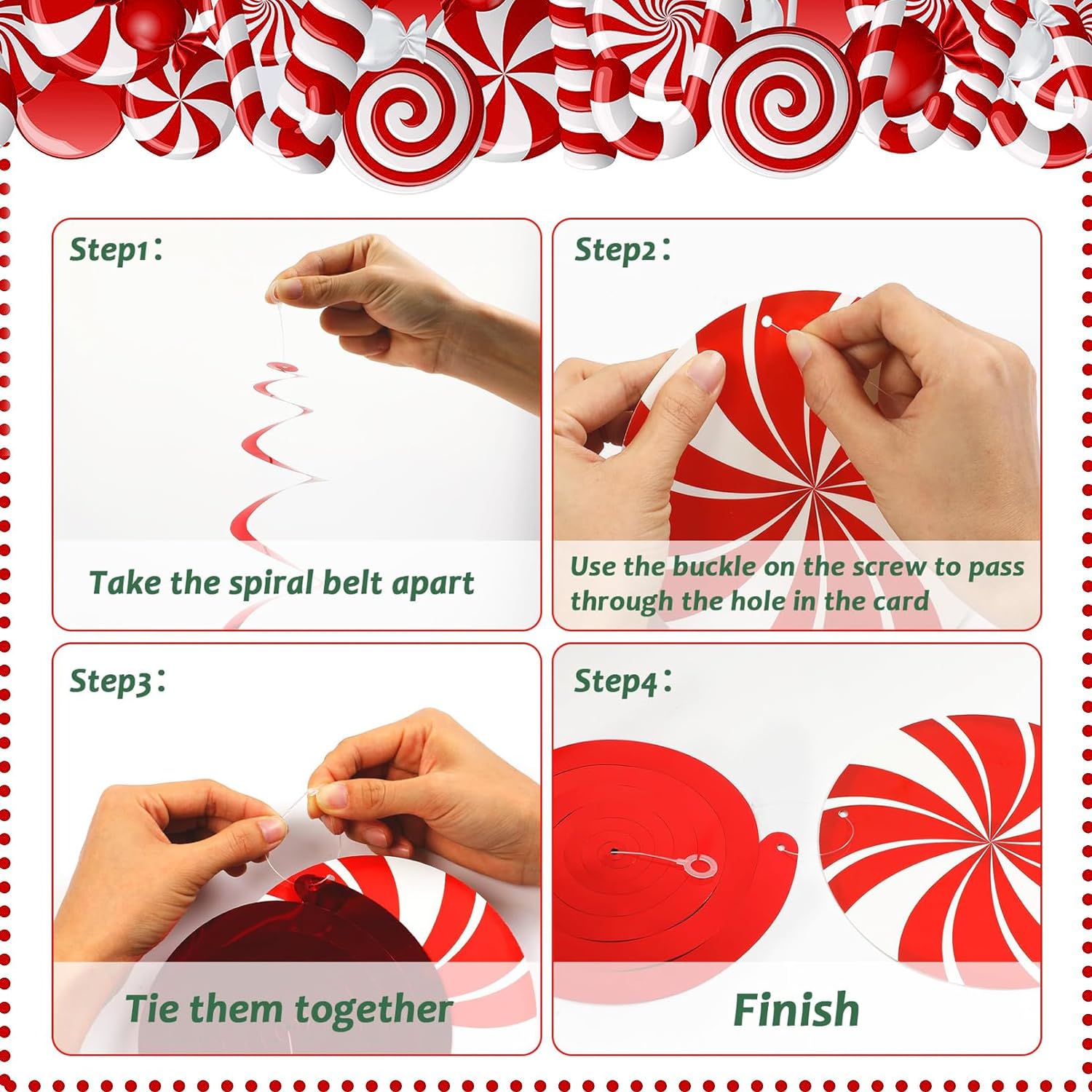 Step1:

Take the spiral belt apart

Step2:

Use the buckle on the screw to pass through the hole in the card

Step3:

Tie them together

Step4:

Finish