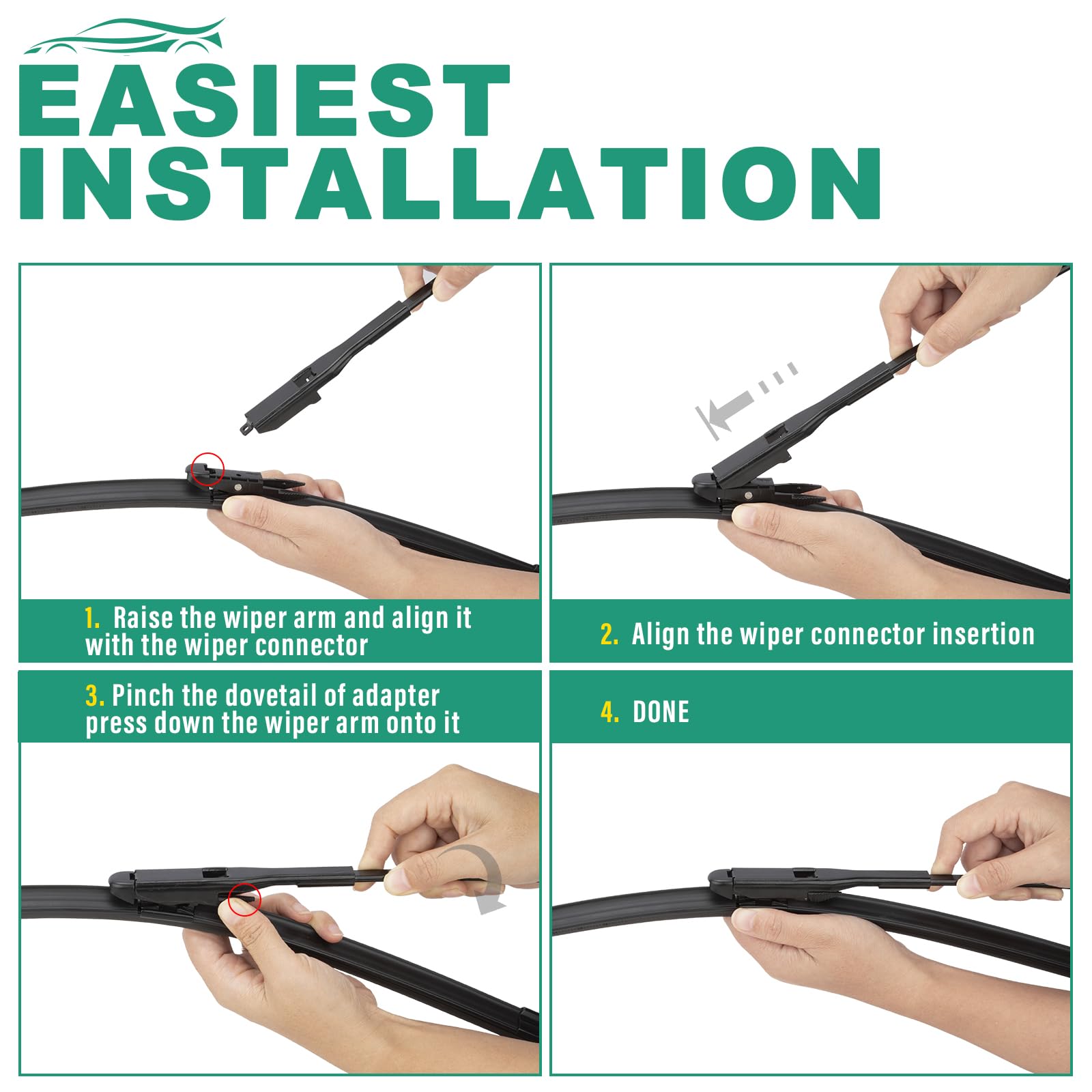 EASIEST
INSTALLATION

1. Raise the wiper arm and align it with the wiper connector

2. Align the wiper connector insertion

3. Pinch the dovetail of adapter press down the wiper arm onto it

4. DONE