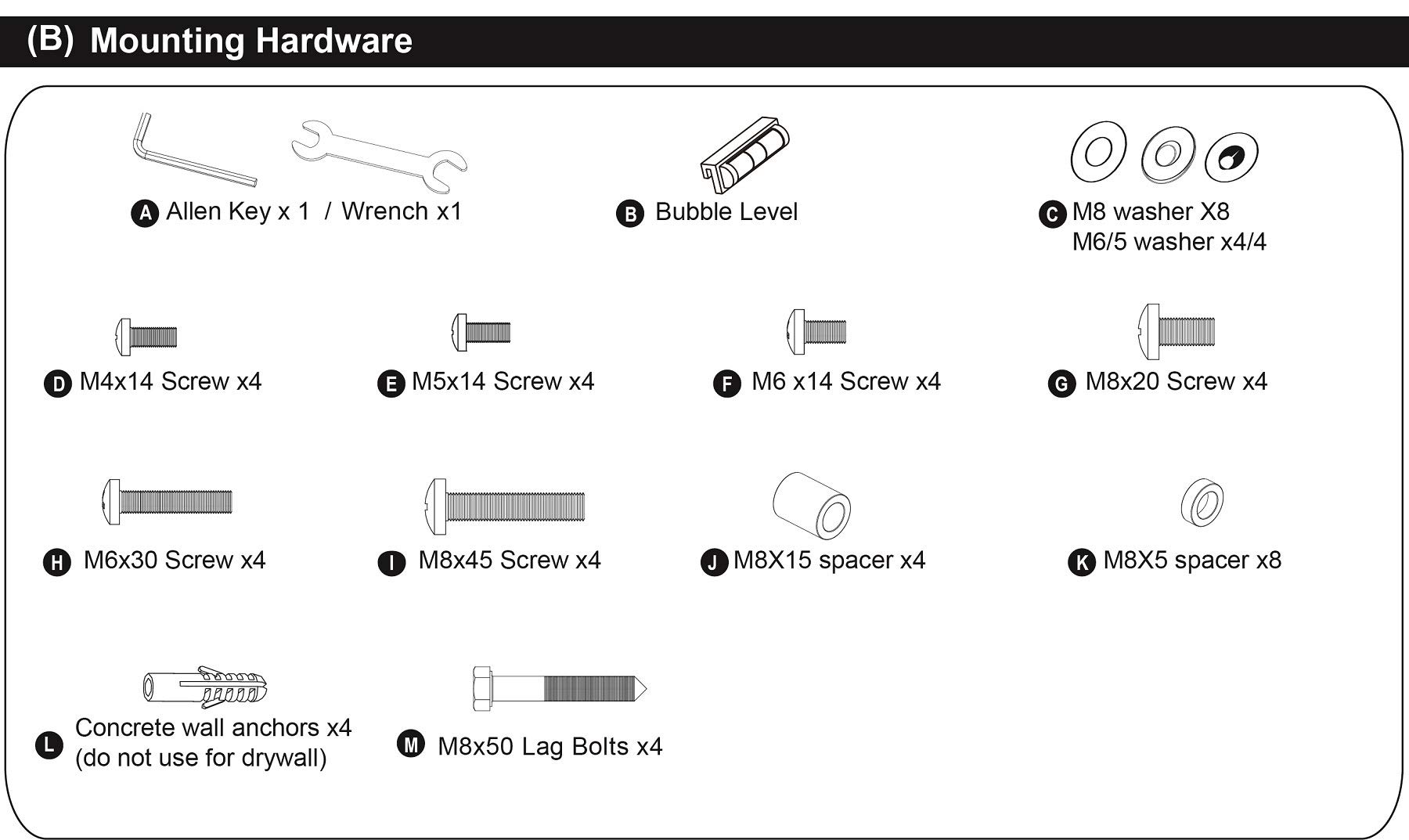 (B) Mounting Hardware

A Allen Key x 1 / Wrench x1

B Bubble Level

C M8 washer X8
M6/5 washer x4/4

D M4x14 Screw x4

E M5x14 Screw x4

F M6 x14 Screw x4

G M8x20 Screw x4

H M6x30 Screw x4

I M8x45 Screw x4

J M8X15 spacer x4

K M8X5 spacer x8

L Concrete wall anchors x4
(do not use for drywall)

M M8x50 Lag Bolts x4