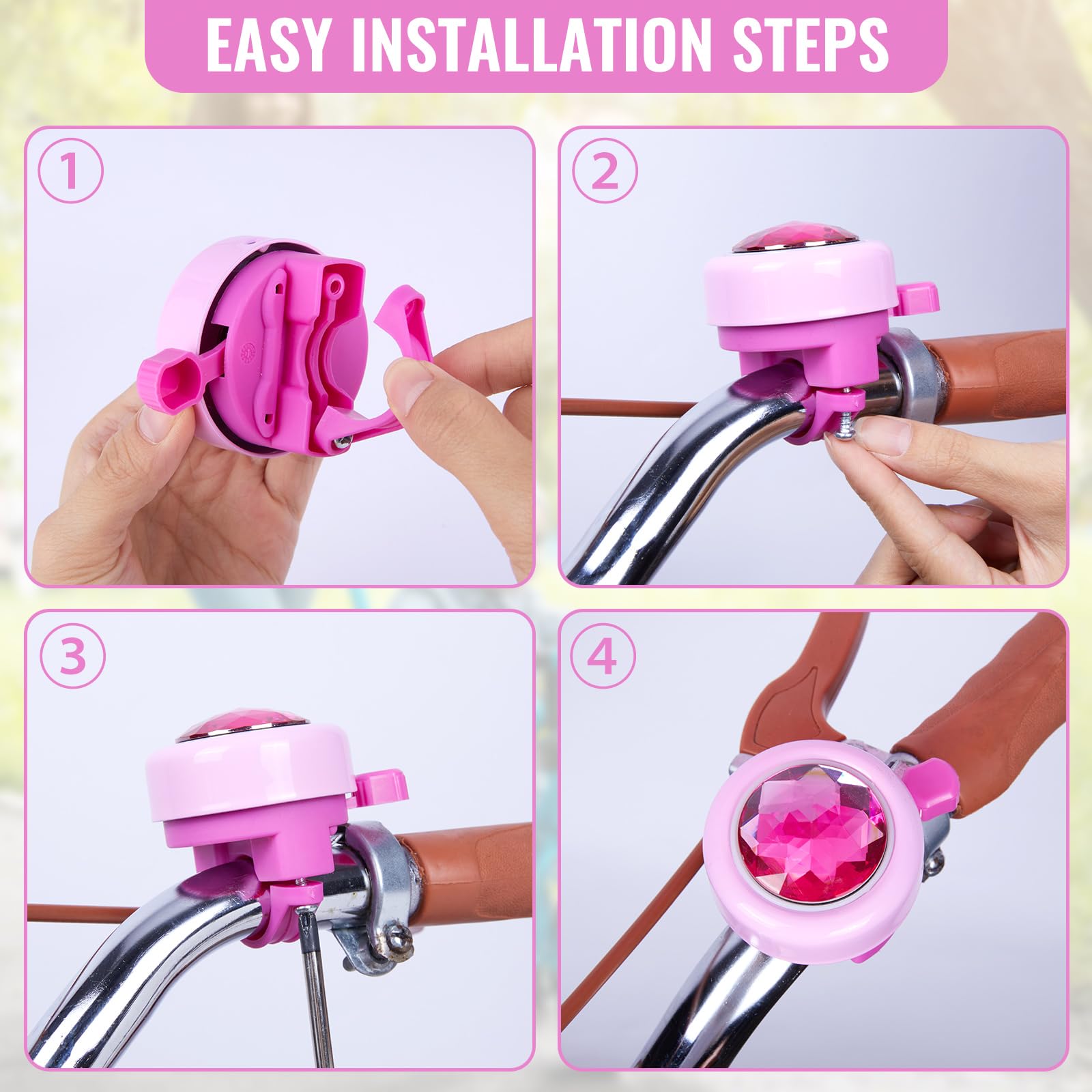 EASY INSTALLATION STEPS

1

2

3

4