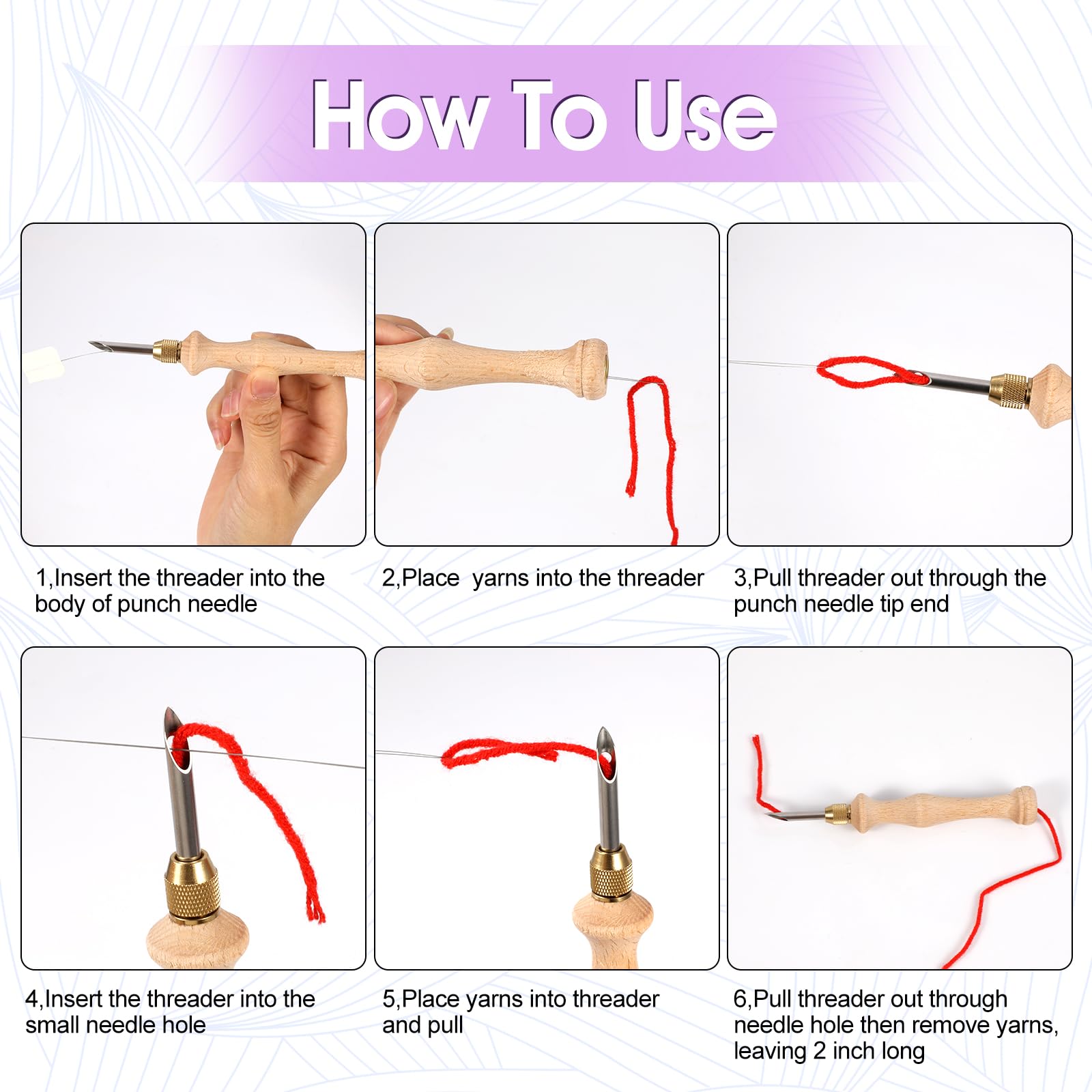 How To Use

1,Insert the threader into the body of punch needle

2,Place  yarns into the threader

3,Pull threader out through the punch needle tip end

4,Insert the threader into the small needle hole

5,Place yarns into threader and pull

6,Pull threader out through needle hole then remove yarns, leaving 2 inch long