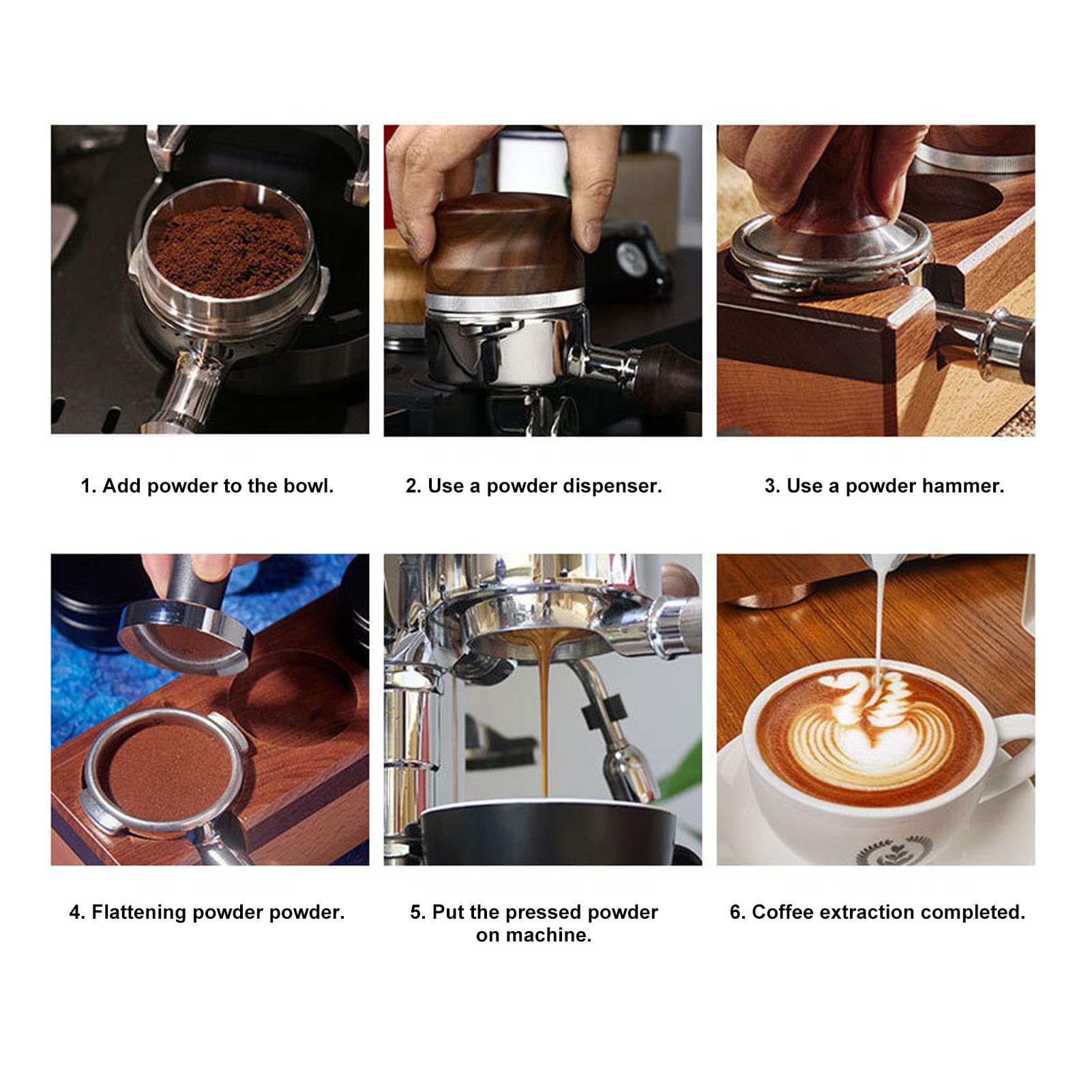 1. Add powder to the bowl.

2. Use a powder dispenser.

3. Use a powder hammer.

4. Flattening powder powder.

5. Put the pressed powder on machine.

6. Coffee extraction completed.