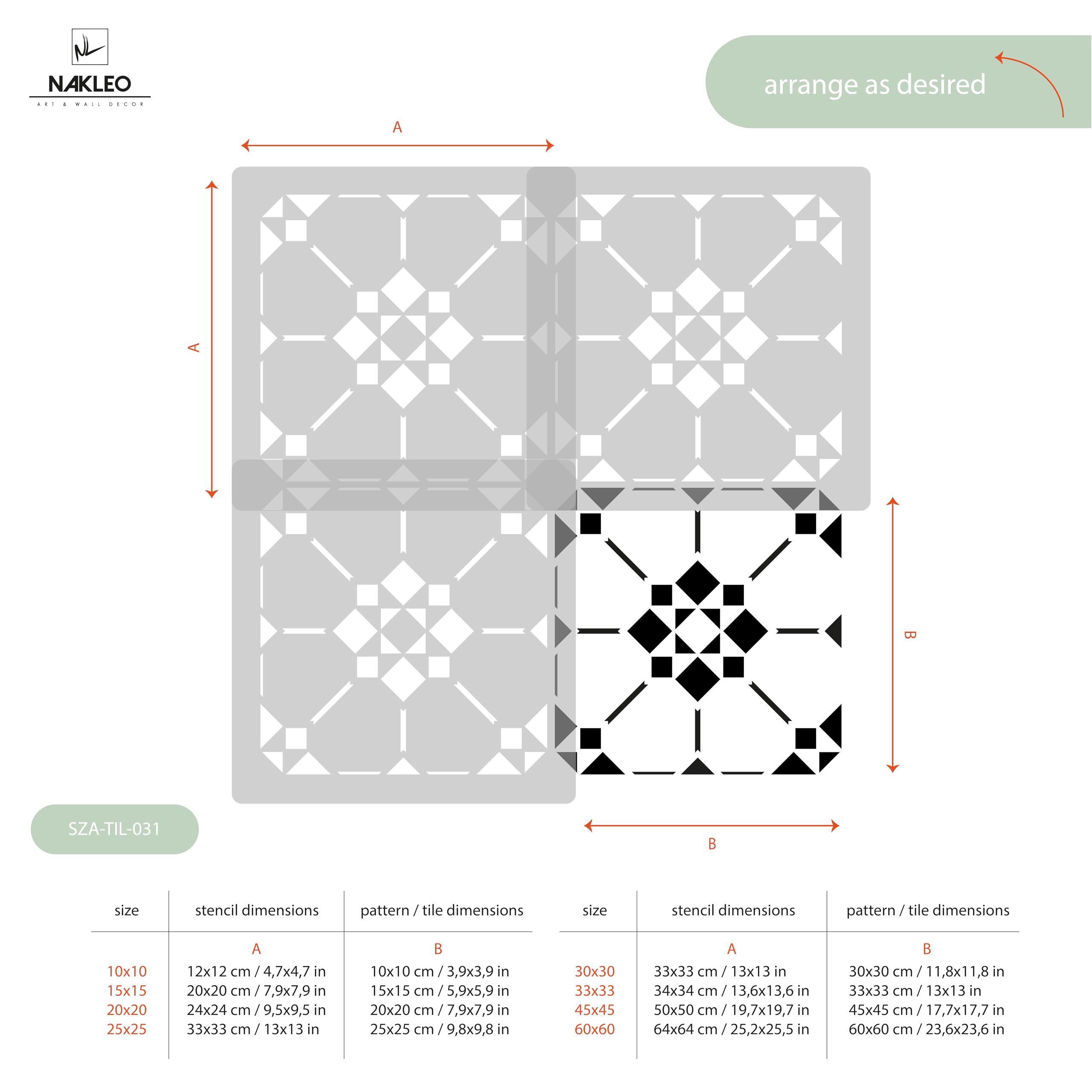 NL
NAKLEO
ART & WALL DECOR

arrange as desired

A

A

B

B

SZA-TIL-031

| size | stencil dimensions | pattern / tile dimensions |
|---|---|---|
| | A | B |
| 10x10 | 12x12 cm / 4,7x4,7 in | 10x10 cm / 3,9x3,9 in |
| 15x15 | 20x20 cm / 7,9x7,9 in | 15x15 cm / 5,9x5,9 in |
| 20x20 | 24x24 cm / 9,5x9,5 in | 20x20 cm / 7,9x7,9 in |
| 25x25 | 33x33 cm / 13x13 in | 25x25 cm / 9,8x9,8 in |

| size | stencil dimensions | pattern / tile dimensions |
|---|---|---|
| | A | B |
| 30x30 | 33x33 cm / 13x13 in | 30x30 cm / 11,8x11,8 in |
| 33x33 | 34x34 cm / 13,6x13,6 in | 33x33 cm / 13x13 in |
| 45x45 | 50x50 cm / 19,7x19,7 in | 45x45 cm / 17,7x17,7 in |
| 60x60 | 64x64 cm / 25,2x25,5 in | 60x60 cm / 23,6x23,6 in |