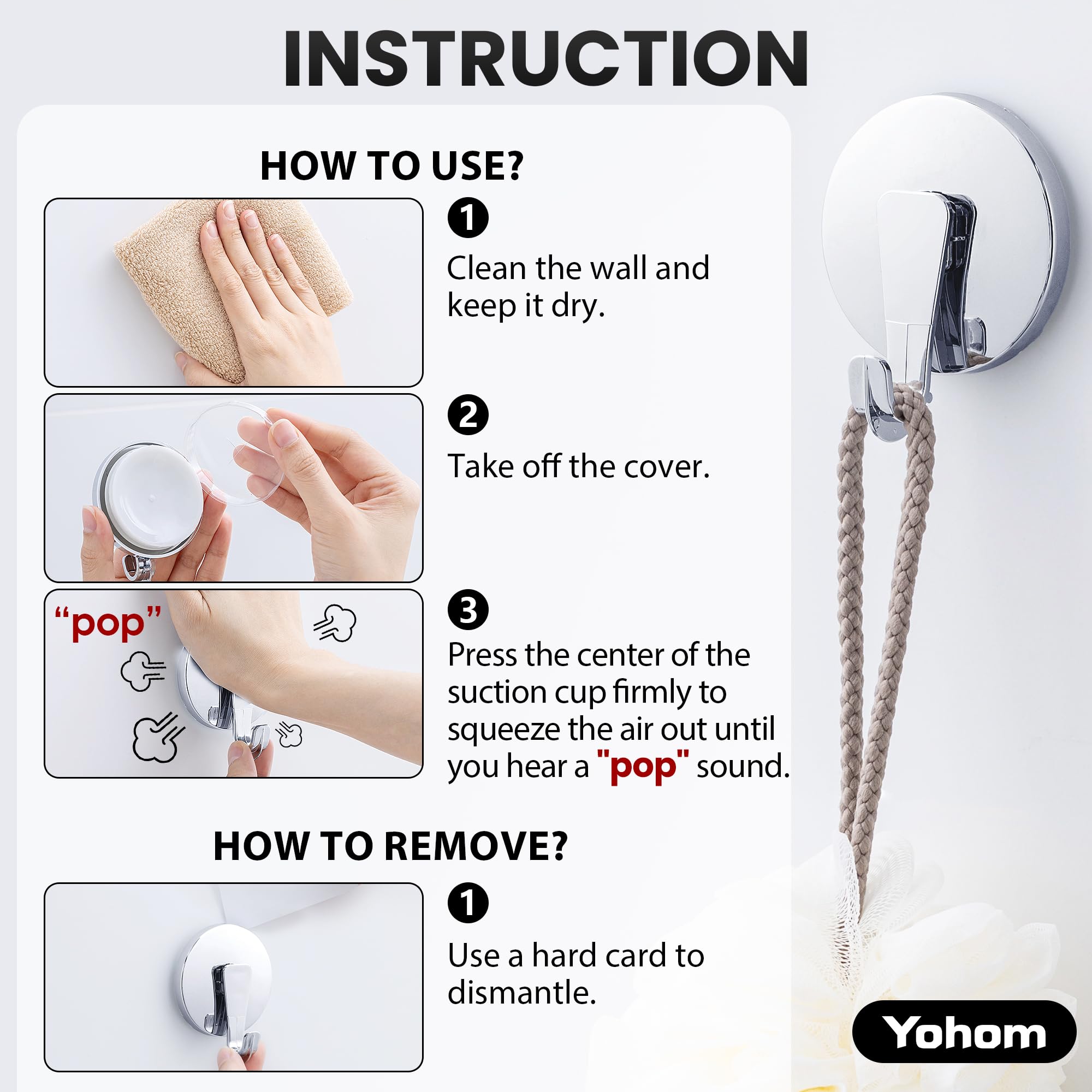 INSTRUCTION

HOW TO USE?

1
Clean the wall and keep it dry.

2
Take off the cover.

“pop”

3
Press the center of the suction cup firmly to squeeze the air out until you hear a "pop" sound.

HOW TO REMOVE?

1
Use a hard card to dismantle.

Yohom