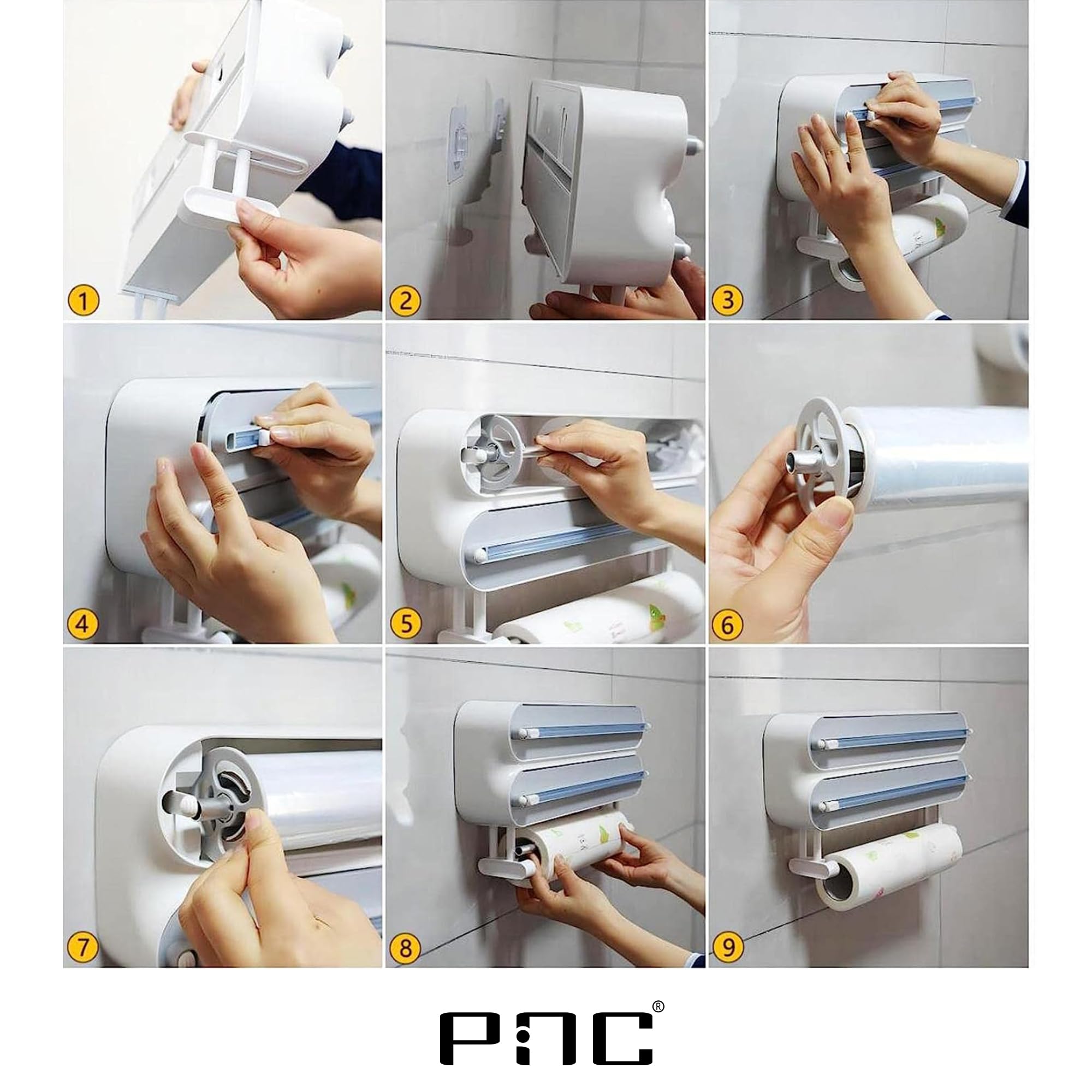 1
2
3
4
5
6
7
8
9
PNC®