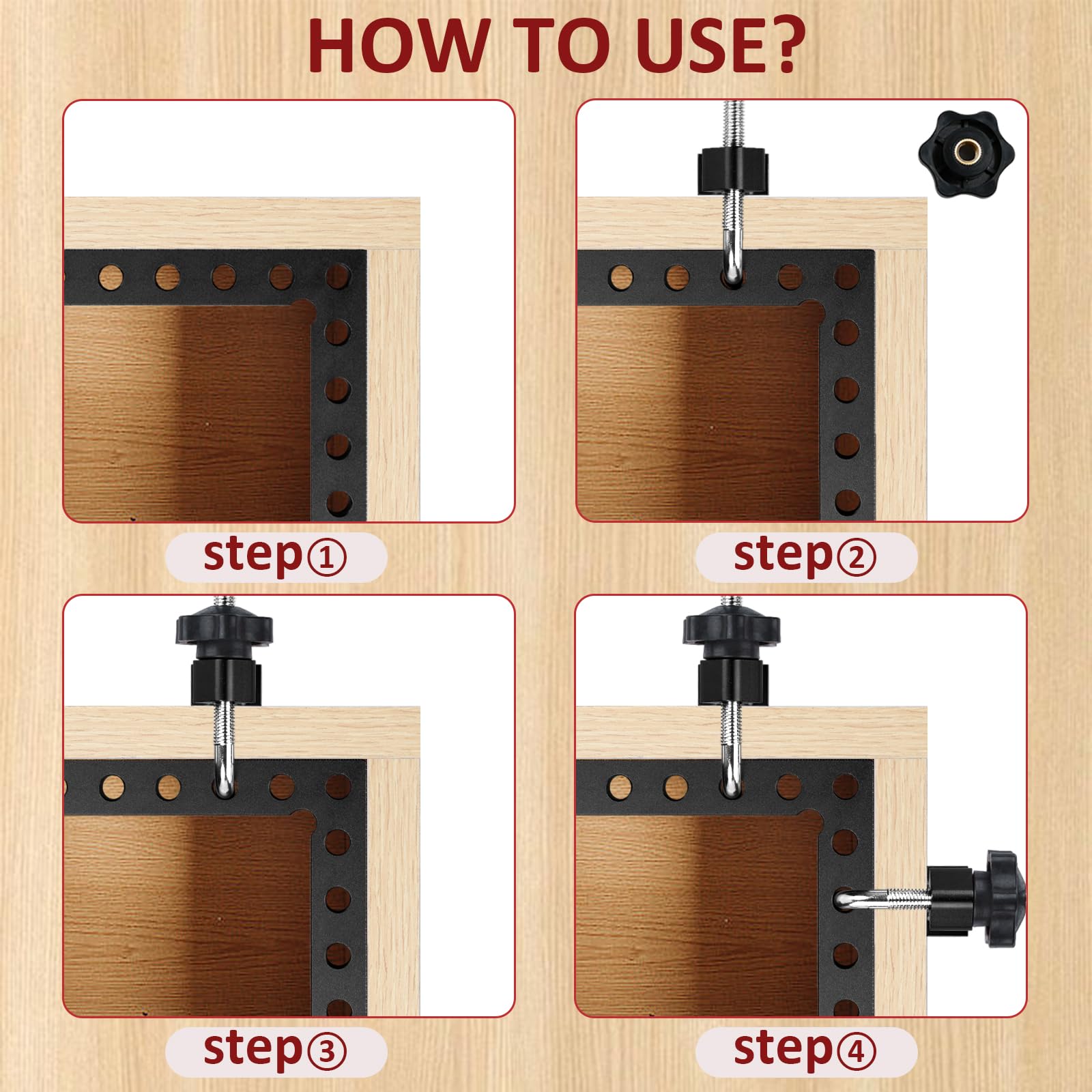 HOW TO USE?

step①

step②

step③

step④