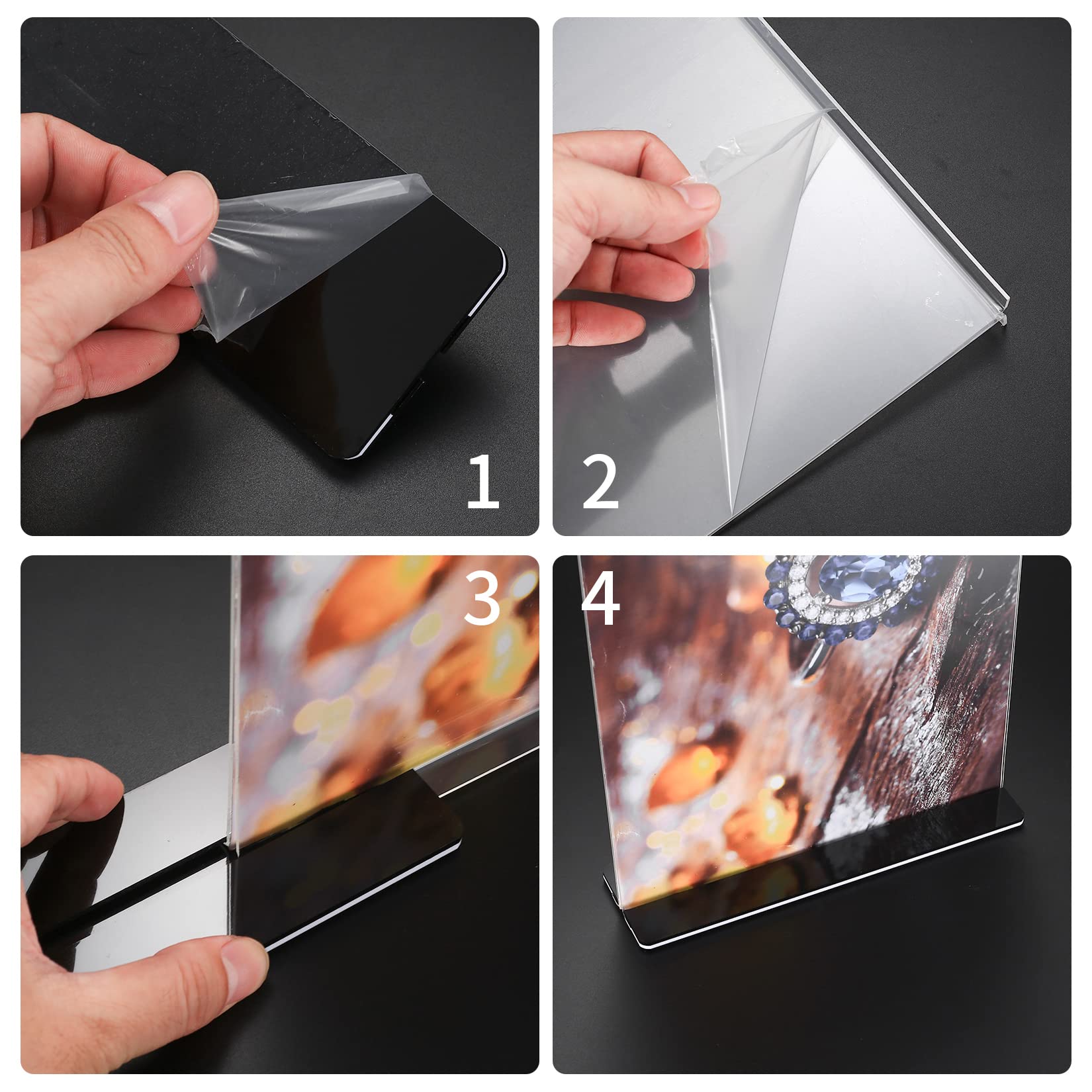 1

2

3

4