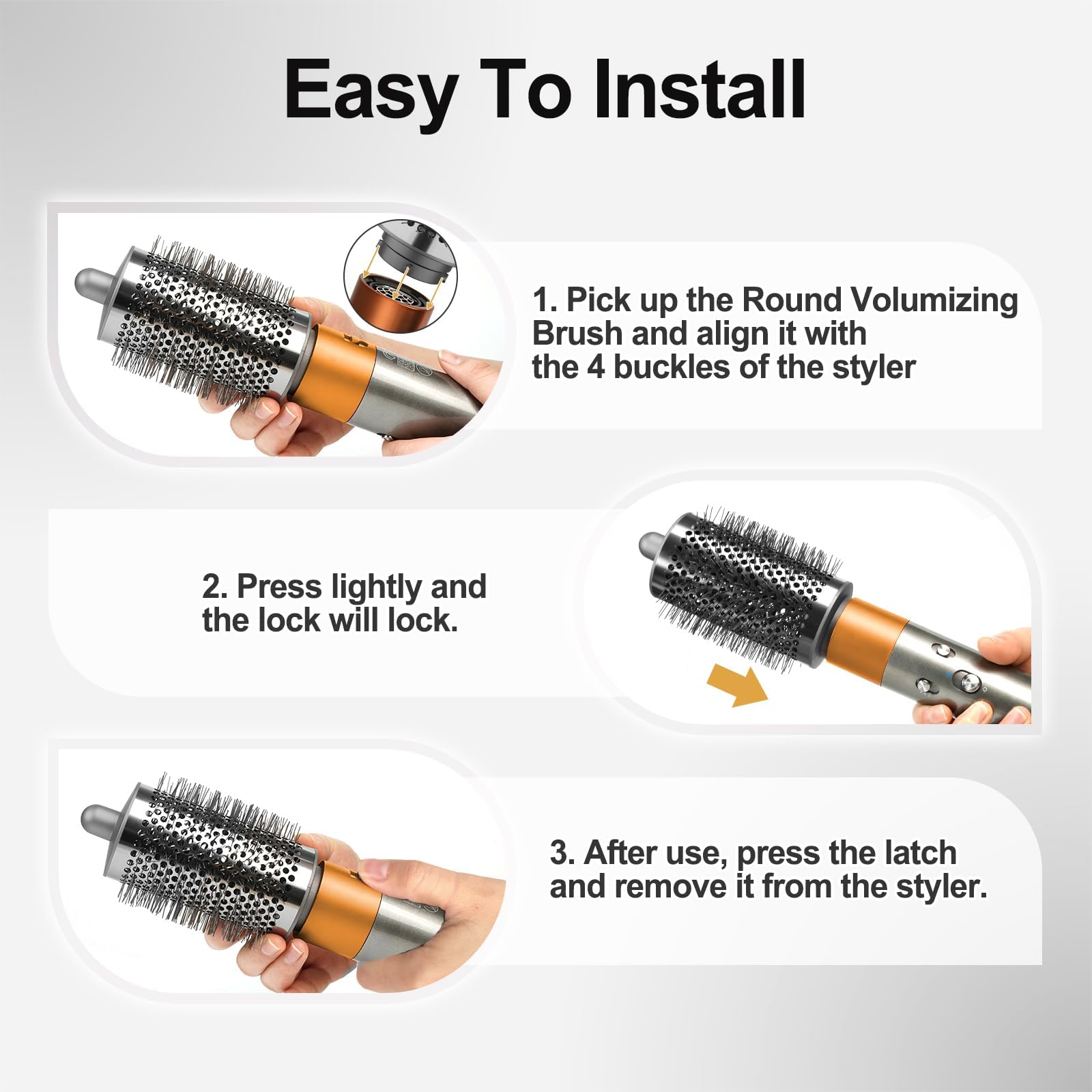 Easy To Install

1. Pick up the Round Volumizing Brush and align it with the 4 buckles of the styler

2. Press lightly and the lock will lock.

3. After use, press the latch and remove it from the styler.