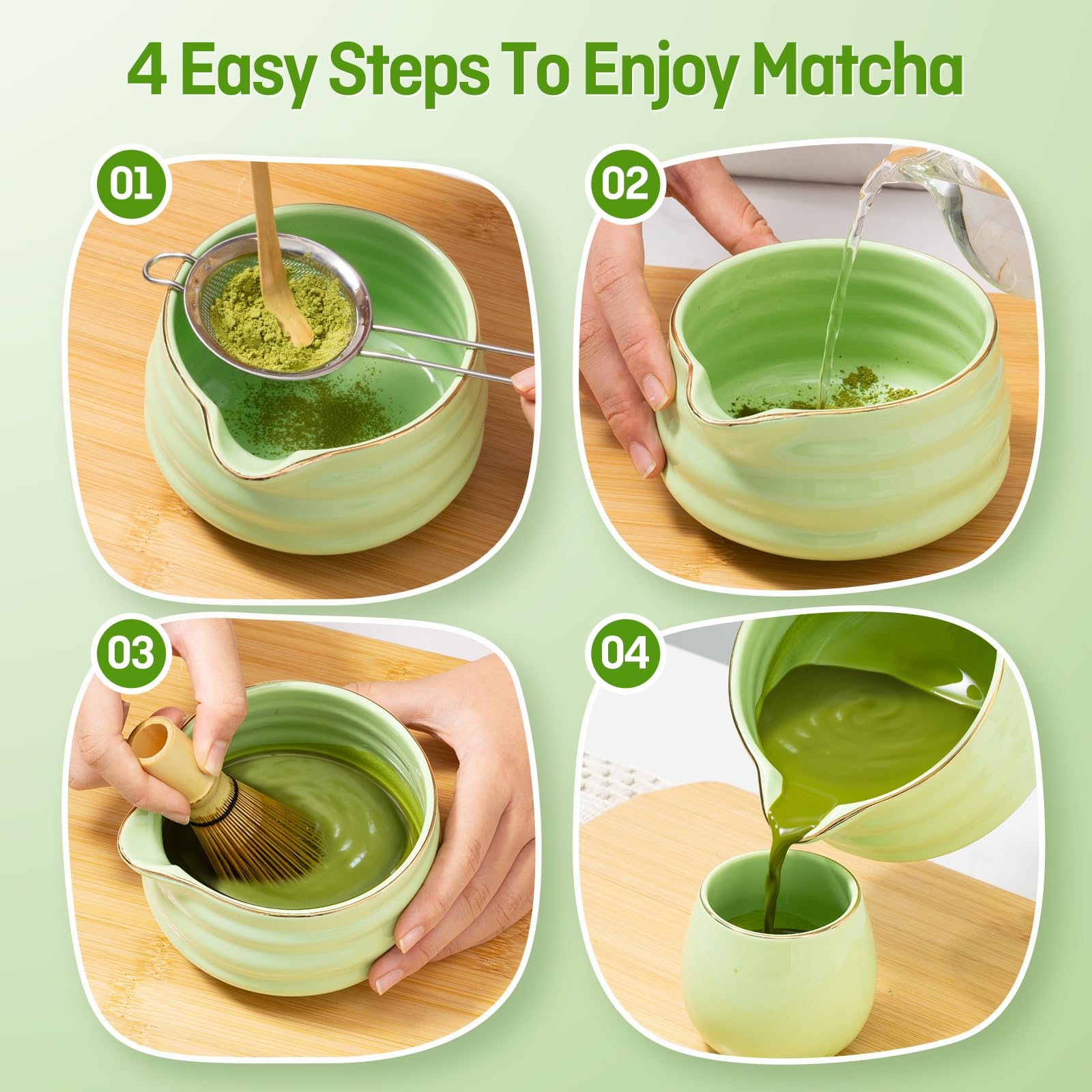 4 Easy Steps To Enjoy Matcha

01

02

03

04