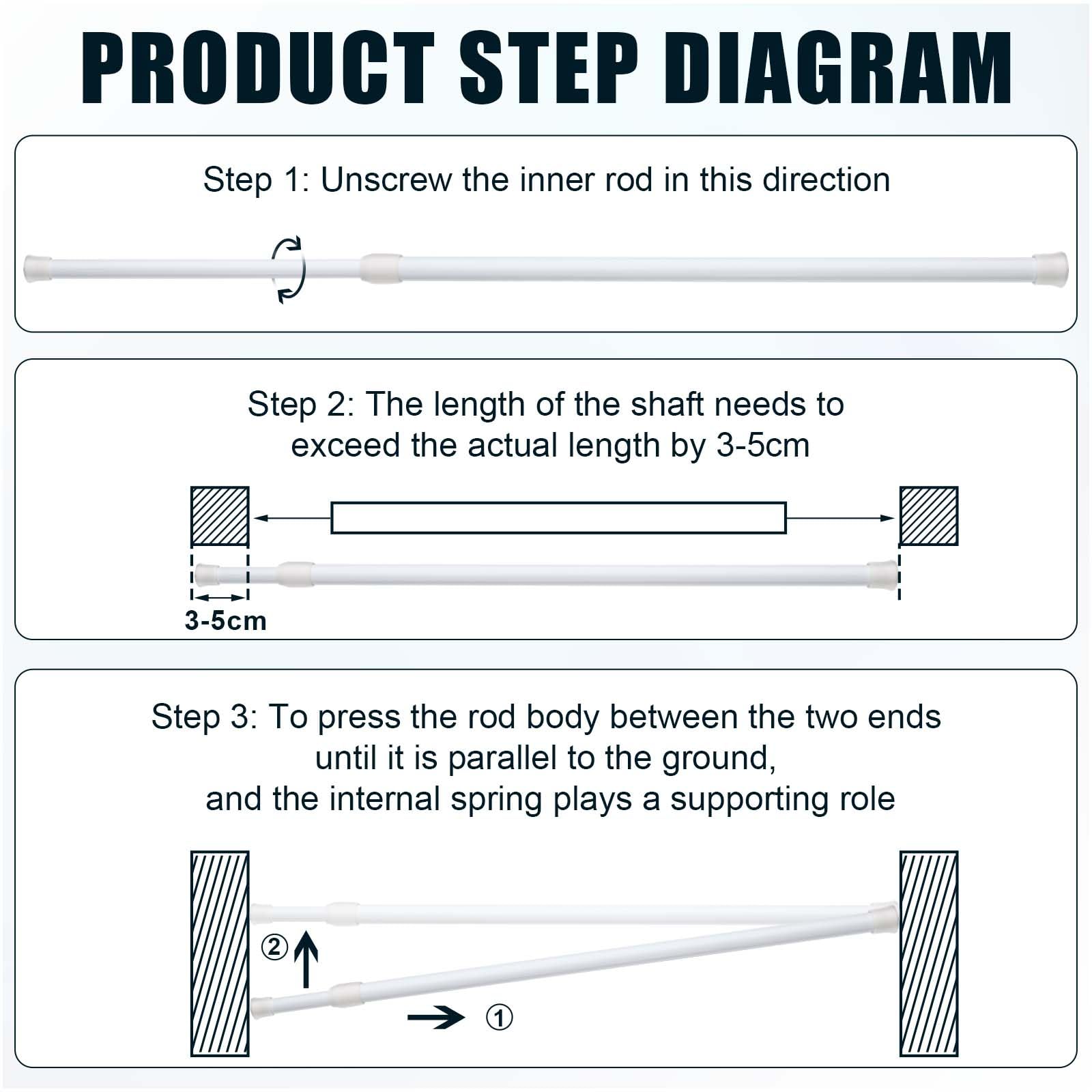 PRODUCT STEP DIAGRAM

Step 1: Unscrew the inner rod in this direction

Step 2: The length of the shaft needs to exceed the actual length by 3-5cm

3-5cm

Step 3: To press the rod body between the two ends until it is parallel to the ground, and the internal spring plays a supporting role

②

①