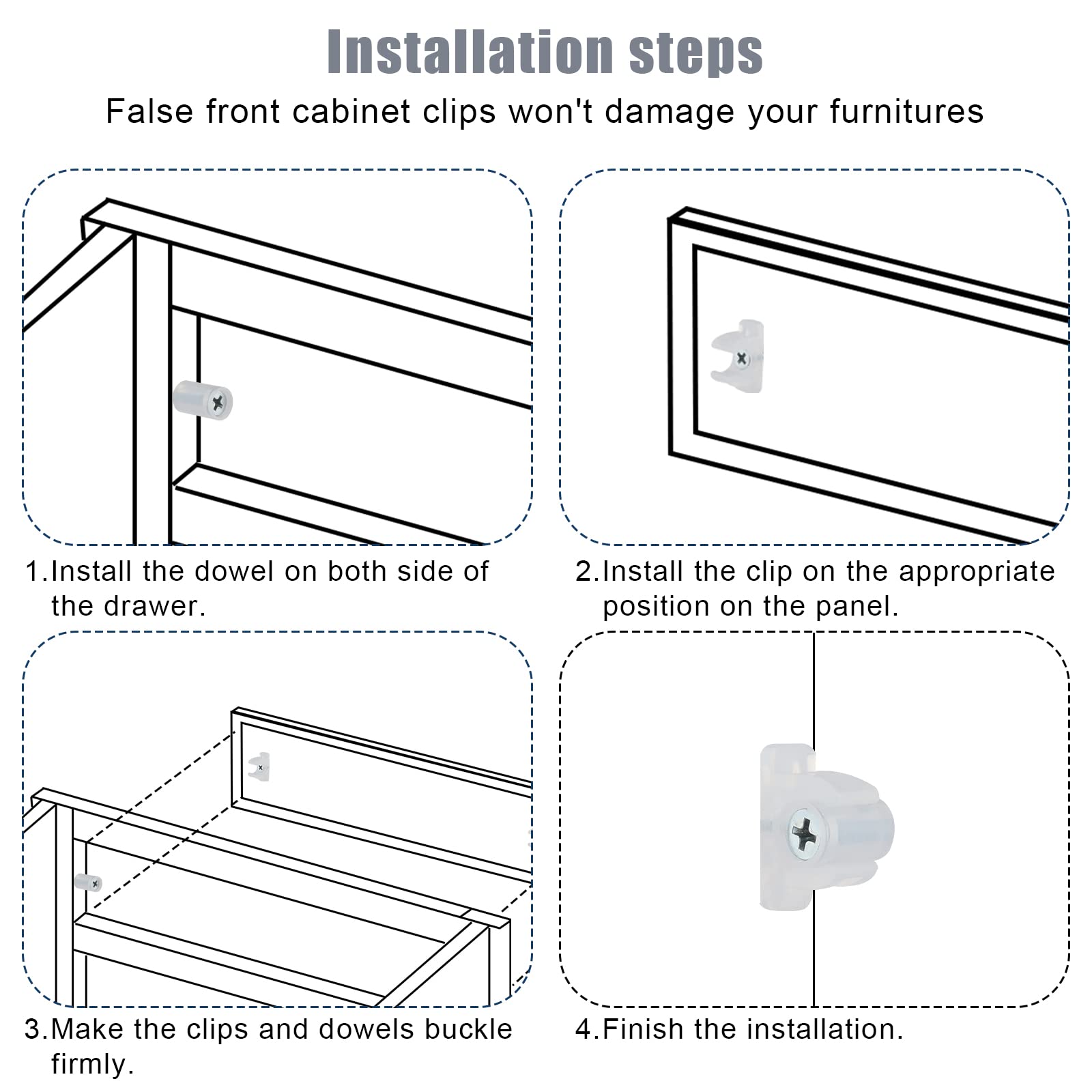 Installation steps

False front cabinet clips won't damage your furnitures

1.Install the dowel on both side of the drawer.

2.Install the clip on the appropriate position on the panel.

3.Make the clips and dowels buckle firmly.

4.Finish the installation.