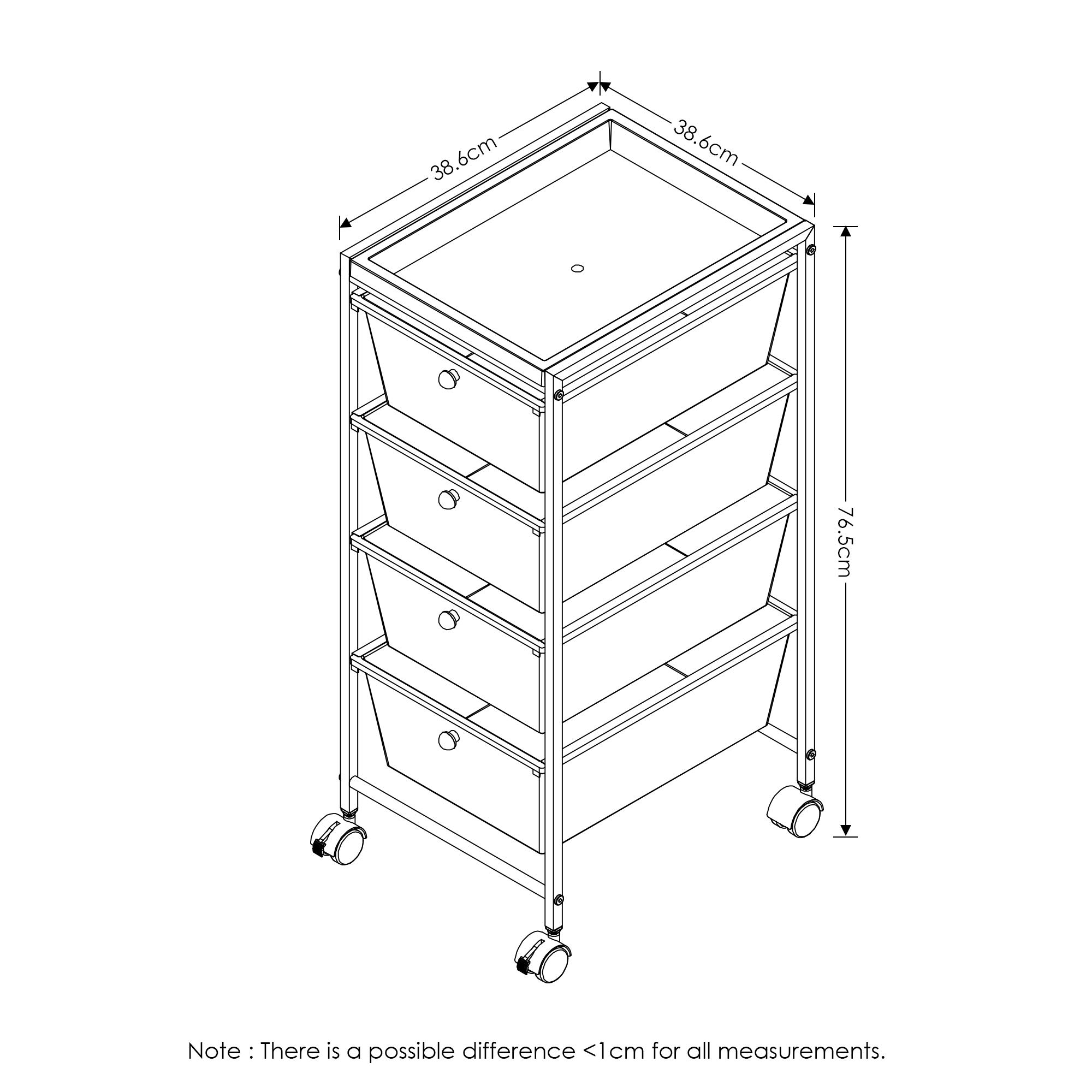 38.6cm
38.6cm
76.5cm

Note : There is a possible difference <1cm for all measurements.