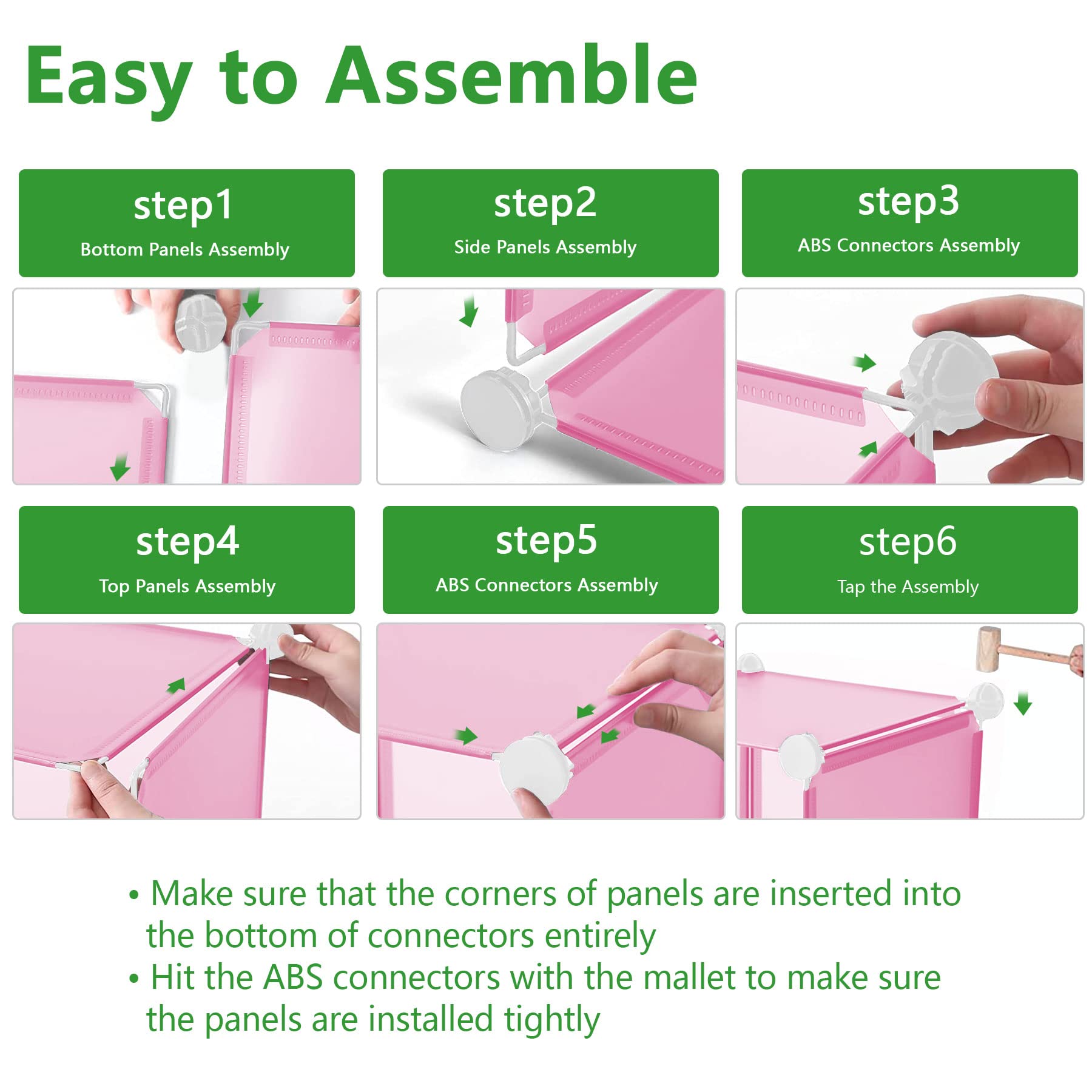 Easy to Assemble

step1
Bottom Panels Assembly

step2
Side Panels Assembly

step3
ABS Connectors Assembly

step4
Top Panels Assembly

step5
ABS Connectors Assembly

step6
Tap the Assembly

• Make sure that the corners of panels are inserted into the bottom of connectors entirely
• Hit the ABS connectors with the mallet to make sure the panels are installed tightly