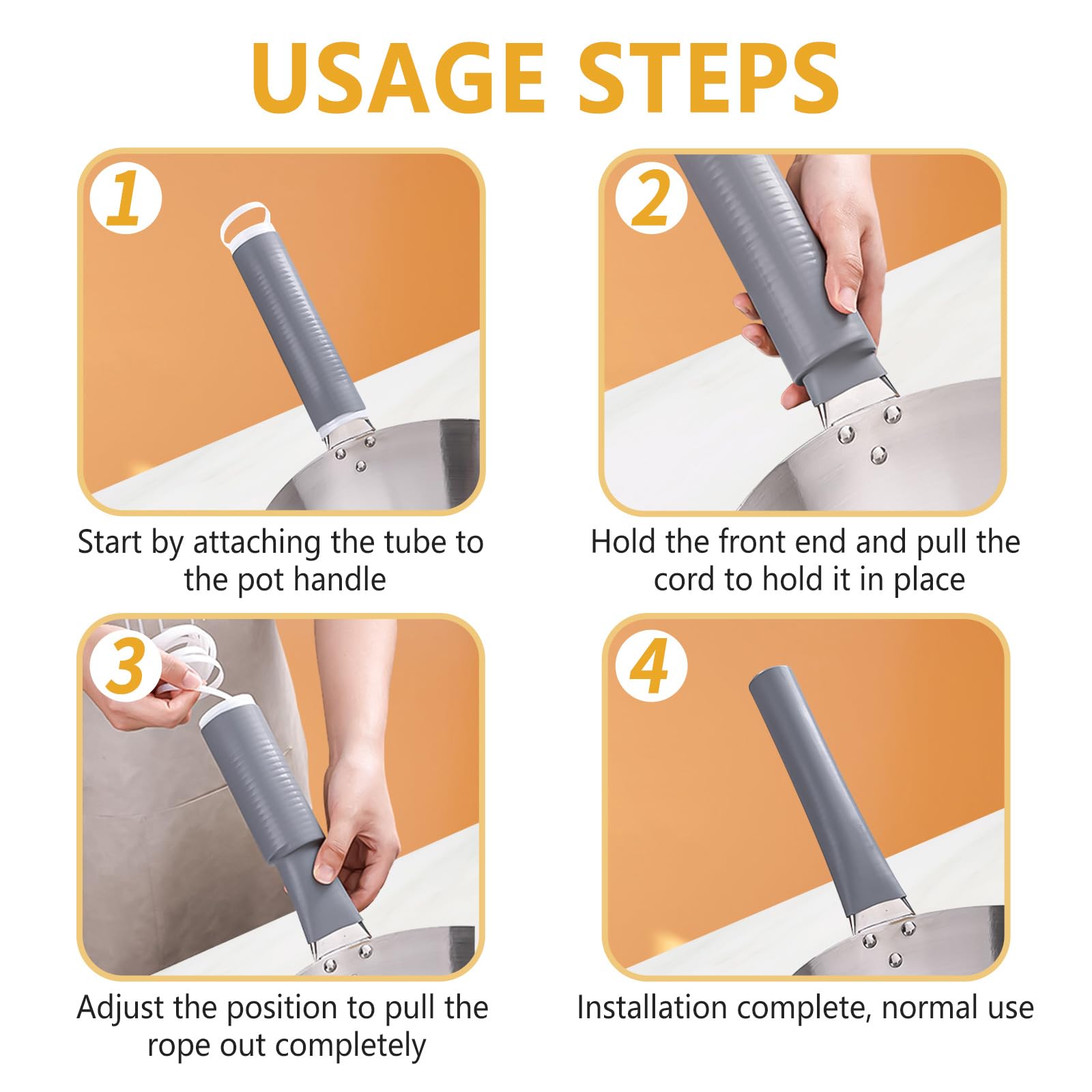 USAGE STEPS

1

Start by attaching the tube to the pot handle

2

Hold the front end and pull the cord to hold it in place

3

Adjust the position to pull the rope out completely

4

Installation complete, normal use