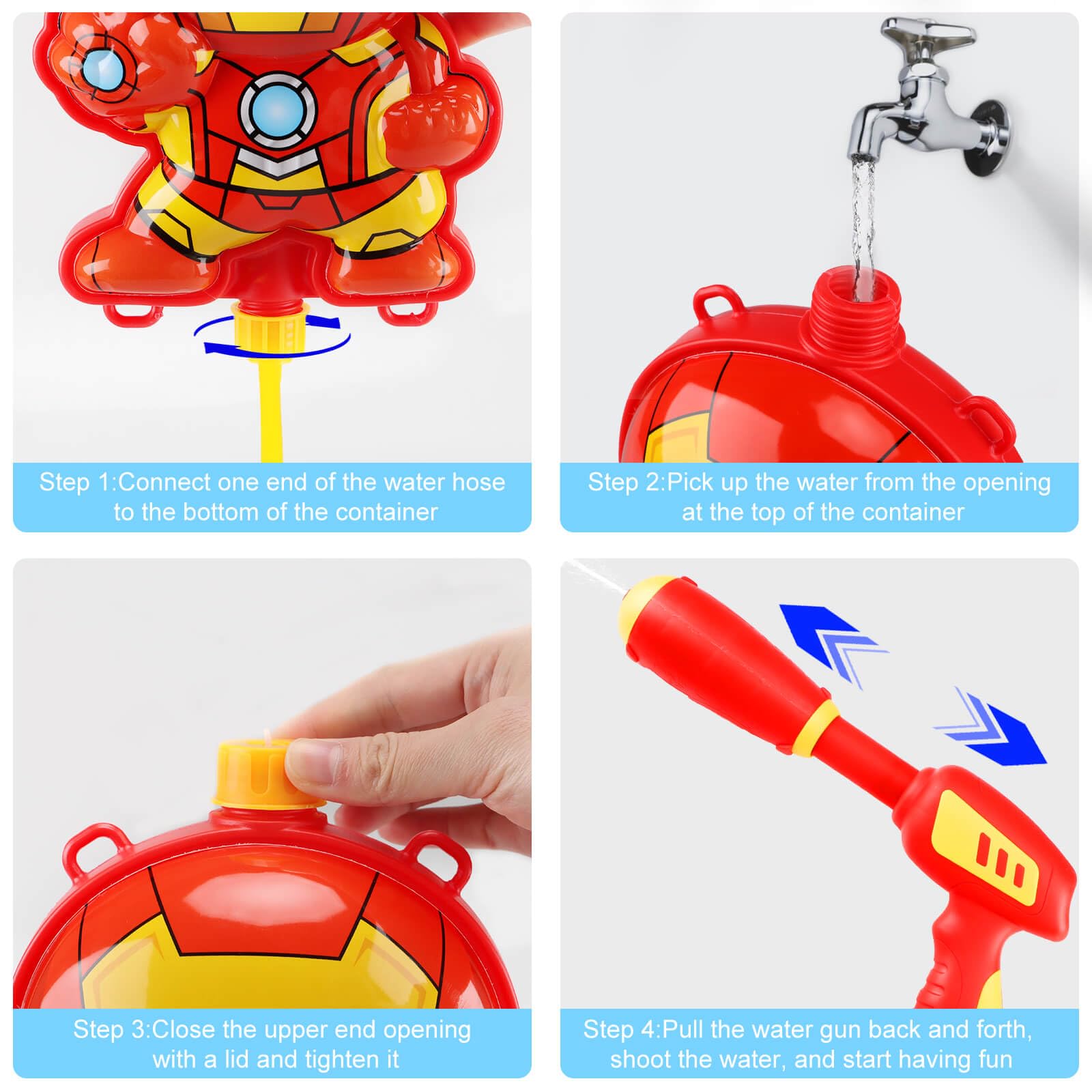 Step 1:Connect one end of the water hose to the bottom of the container

Step 2:Pick up the water from the opening at the top of the container

Step 3:Close the upper end opening with a lid and tighten it

Step 4:Pull the water gun back and forth, shoot the water, and start having fun