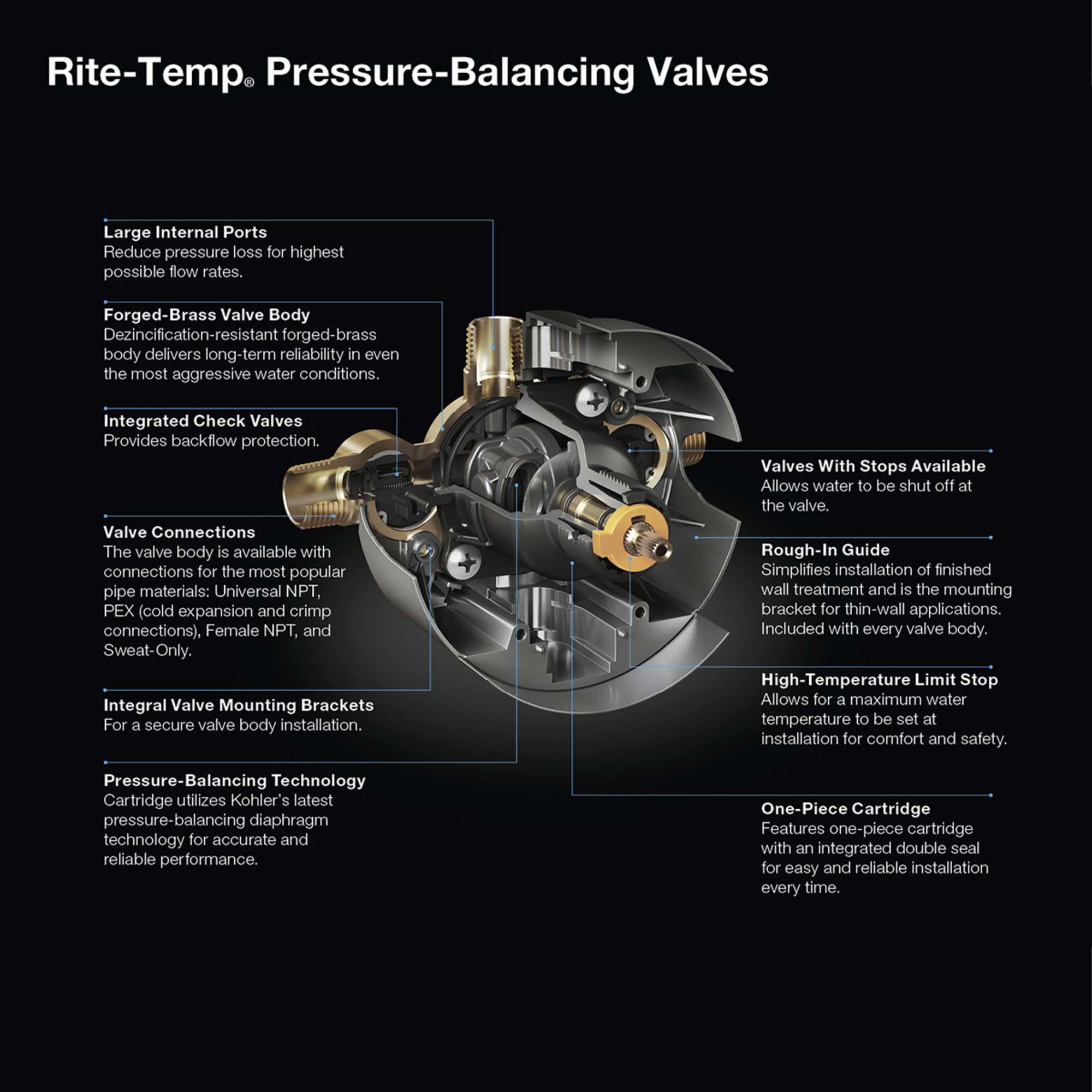 Rite-Temp® Pressure-Balancing Valves

Large Internal Ports
Reduce pressure loss for highest possible flow rates.

Forged-Brass Valve Body
Dezincification-resistant forged-brass body delivers long-term reliability in even the most aggressive water conditions.

Integrated Check Valves
Provides backflow protection.

Valve Connections
The valve body is available with connections for the most popular pipe materials: Universal NPT, PEX (cold expansion and crimp connections), Female NPT, and Sweat-Only.

Integral Valve Mounting Brackets
For a secure valve body installation.

Pressure-Balancing Technology
Cartridge utilizes Kohler's latest pressure-balancing diaphragm technology for accurate and reliable performance.

Valves With Stops Available
Allows water to be shut off at the valve.

Rough-In Guide
Simplifies installation of finished wall treatment and is the mounting bracket for thin-wall applications. Included with every valve body.

High-Temperature Limit Stop
Allows for a maximum water temperature to be set at installation for comfort and safety.

One-Piece Cartridge
Features one-piece cartridge with an integrated double seal for easy and reliable installation every time.