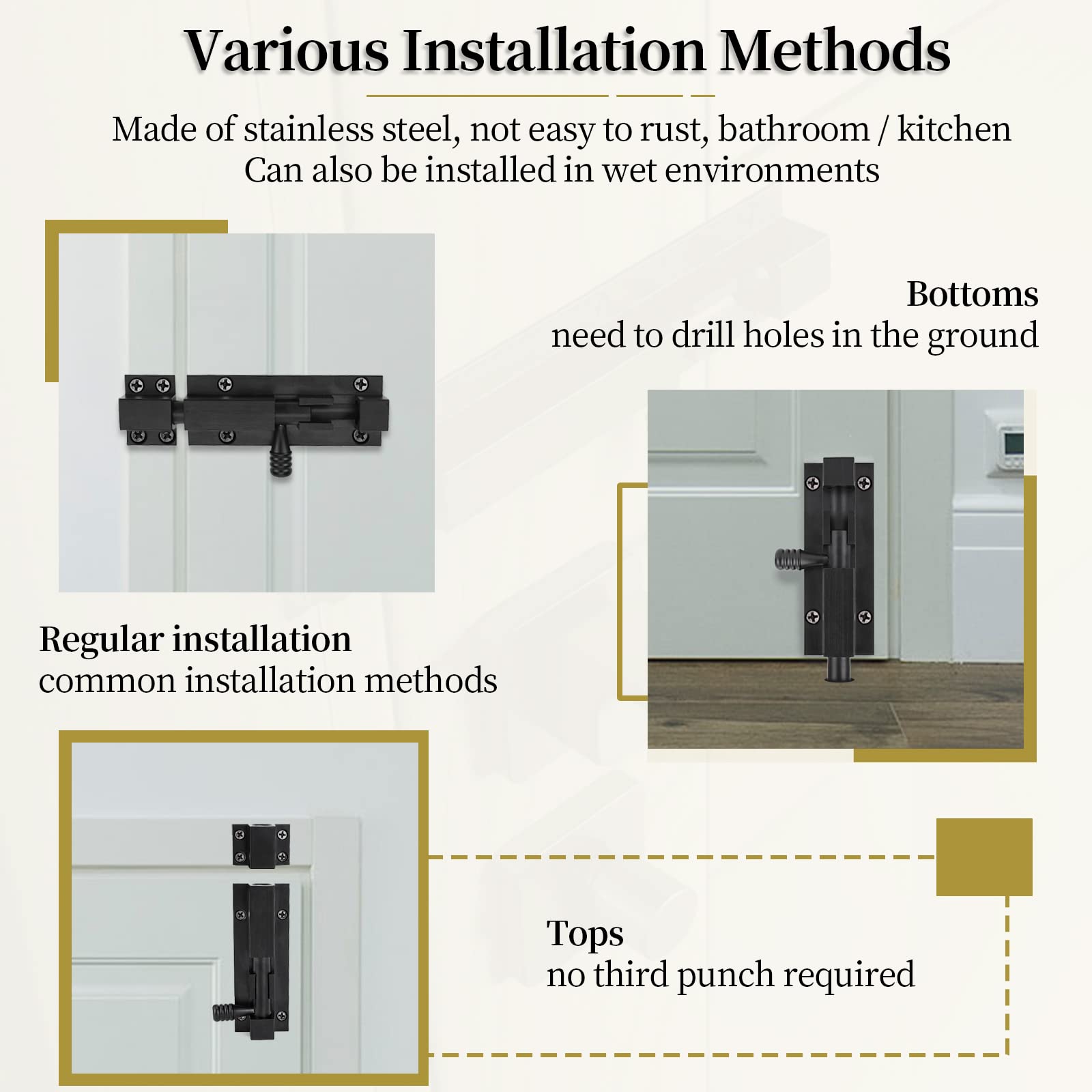 Various Installation Methods

Made of stainless steel, not easy to rust, bathroom / kitchen
Can also be installed in wet environments

Bottoms
need to drill holes in the ground

Regular installation
common installation methods

Tops
no third punch required