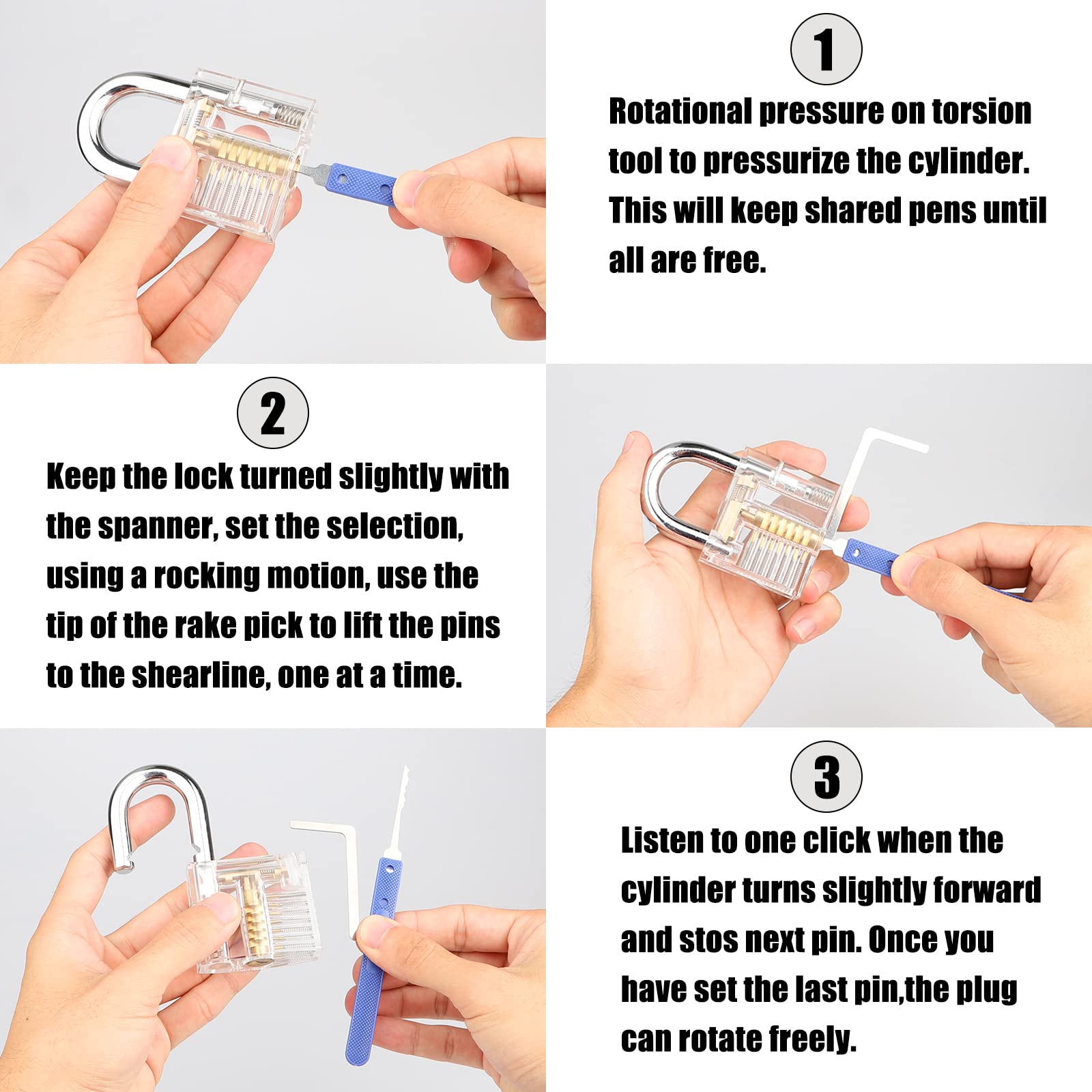 1

Rotational pressure on torsion tool to pressurize the cylinder. This will keep shared pens until all are free.

2

Keep the lock turned slightly with the spanner, set the selection, using a rocking motion, use the tip of the rake pick to lift the pins to the shearline, one at a time.

3

Listen to one click when the cylinder turns slightly forward and stos next pin. Once you have set the last pin,the plug can rotate freely.