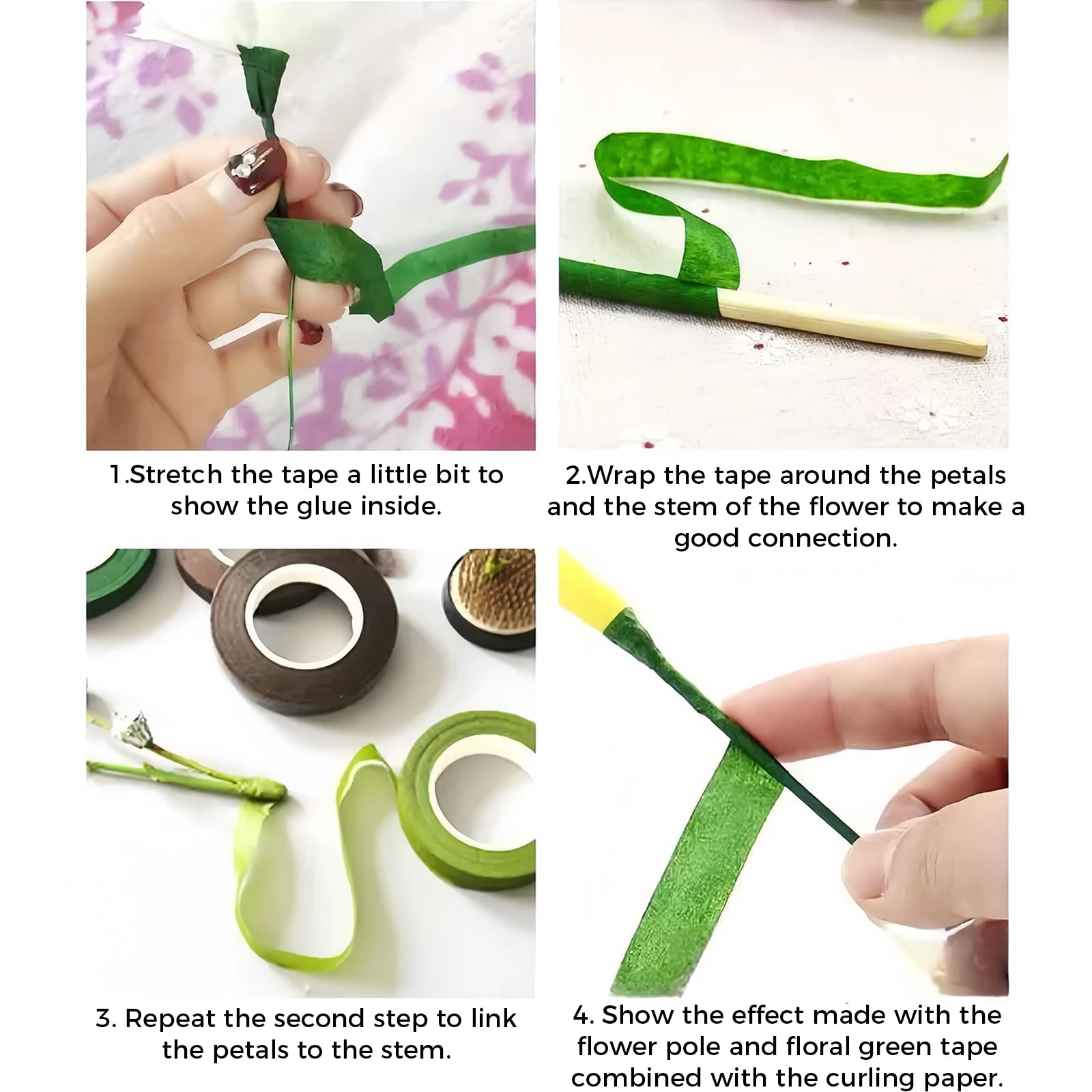 1.Stretch the tape a little bit to show the glue inside.

2.Wrap the tape around the petals and the stem of the flower to make a good connection.

3. Repeat the second step to link the petals to the stem.

4. Show the effect made with the flower pole and floral green tape combined with the curling paper.