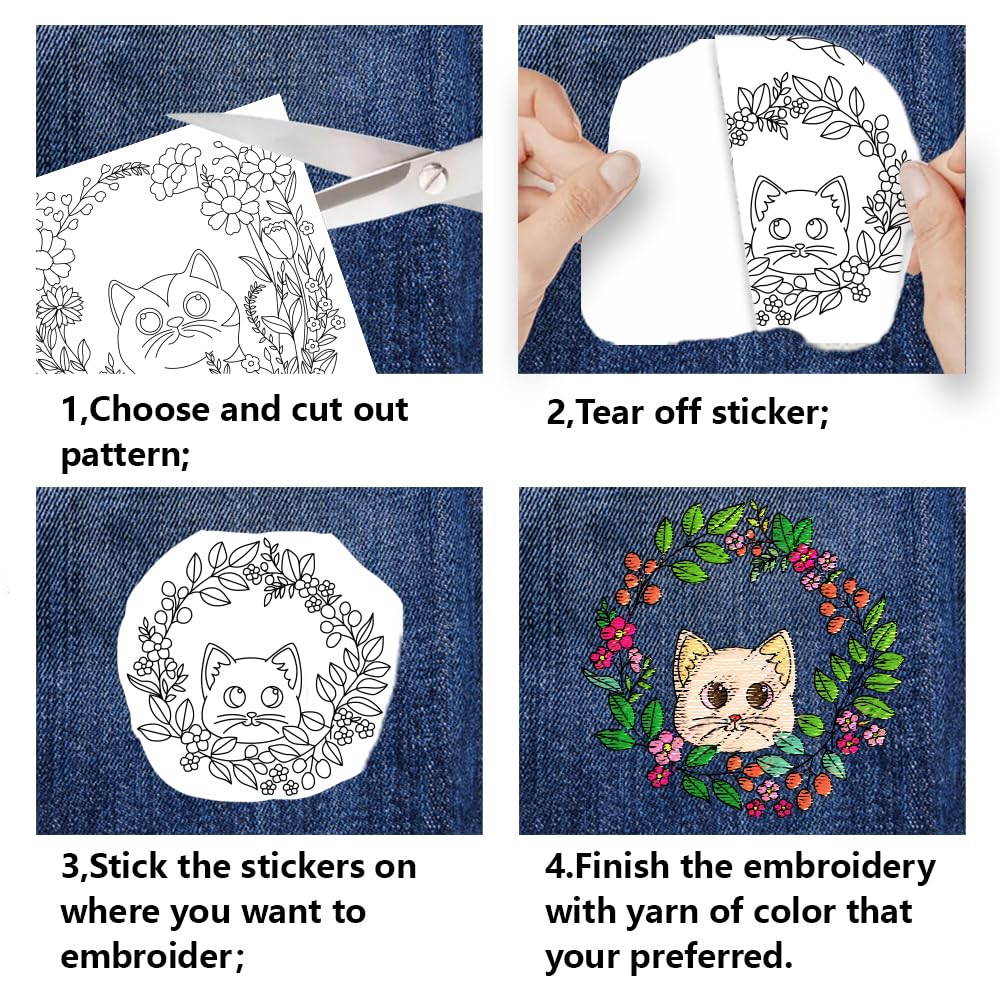 1,Choose and cut out pattern;

2,Tear off sticker;

3,Stick the stickers on where you want to embroider;

4.Finish the embroidery with yarn of color that your preferred.