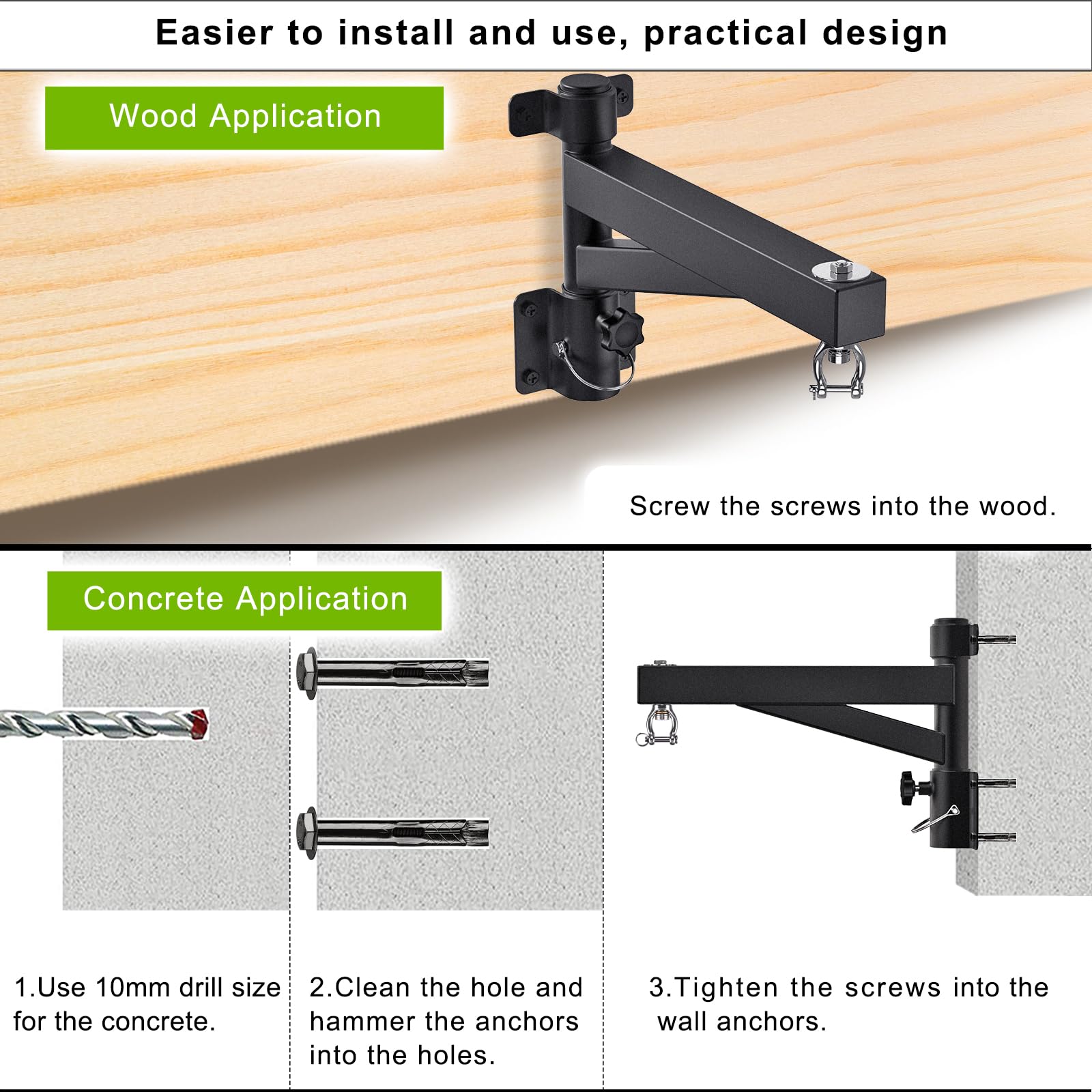 Easier to install and use, practical design

Wood Application

Screw the screws into the wood.

Concrete Application

1.Use 10mm drill size for the concrete.

2.Clean the hole and hammer the anchors into the holes.

3.Tighten the screws into the wall anchors.